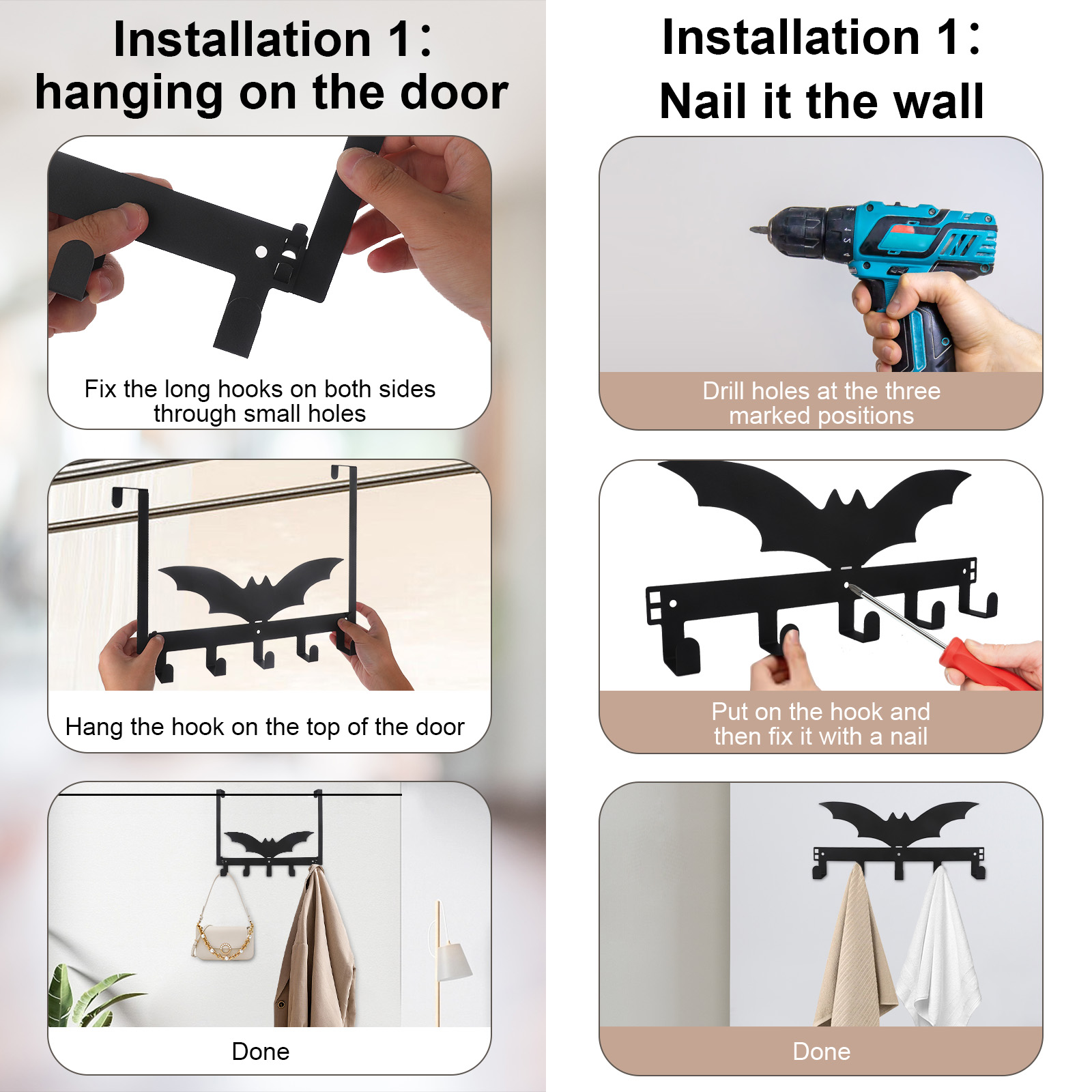 Installation 1:
hanging on the door

Fix the long hooks on both sides through small holes

Hang the hook on the top of the door

Done

Installation 1:
Nail it the wall

Drill holes at the three marked positions

Put on the hook and then fix it with a nail

Done