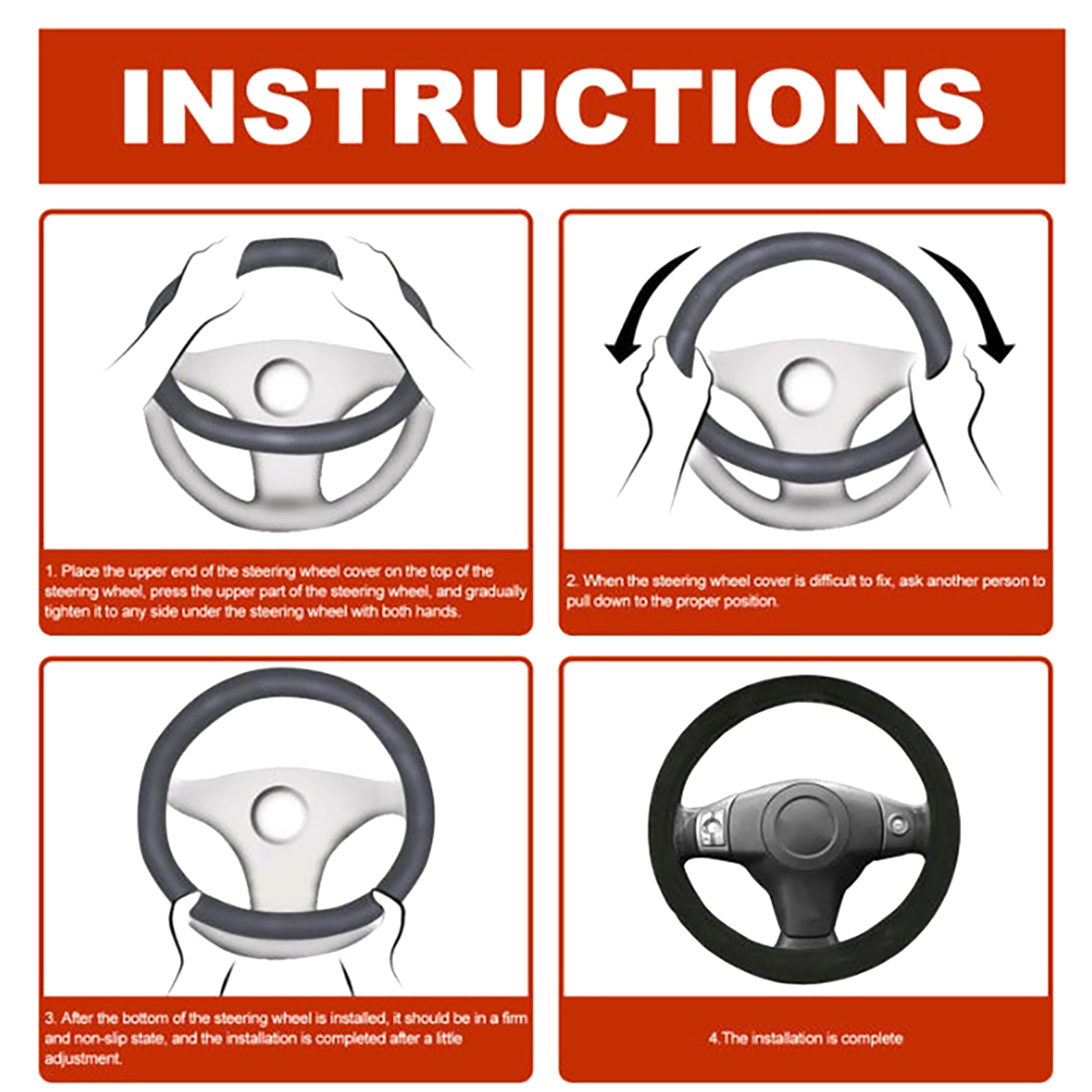 INSTRUCTIONS

1. Place the upper end of the steering wheel cover on the top of the steering wheel, press the upper part of the steering wheel, and gradually tighten it to any side under the steering wheel with both hands.

2. When the steering wheel cover is difficult to fix, ask another person to pull down to the proper position.

3. After the bottom of the steering wheel is installed, it should be in a firm and non-slip state, and the installation is completed after a little adjustment.

4.The installation is complete