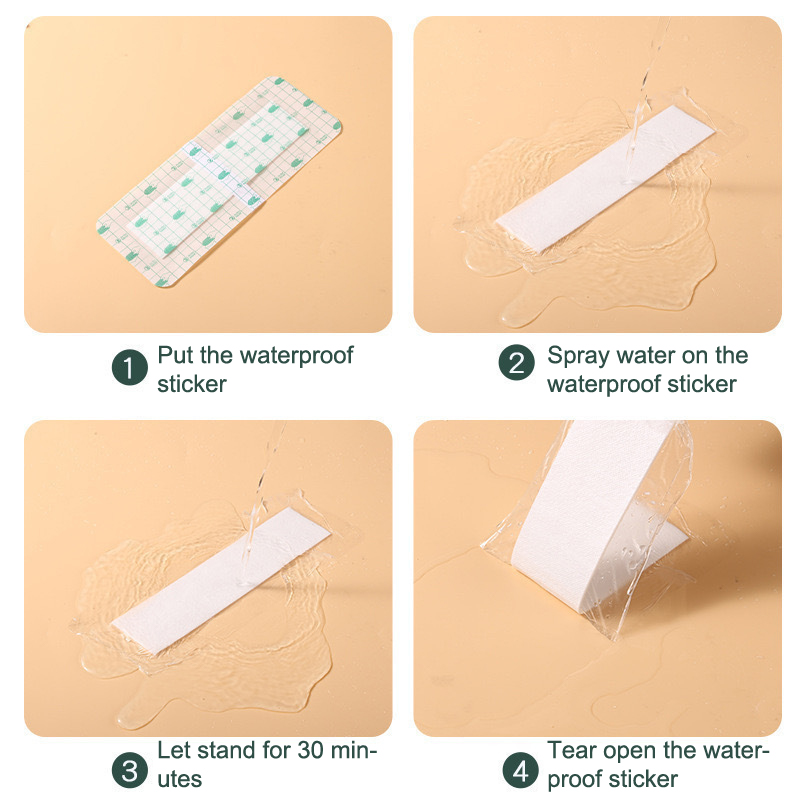 1 Put the waterproof sticker

2 Spray water on the waterproof sticker

3 Let stand for 30 minutes

4 Tear open the waterproof sticker