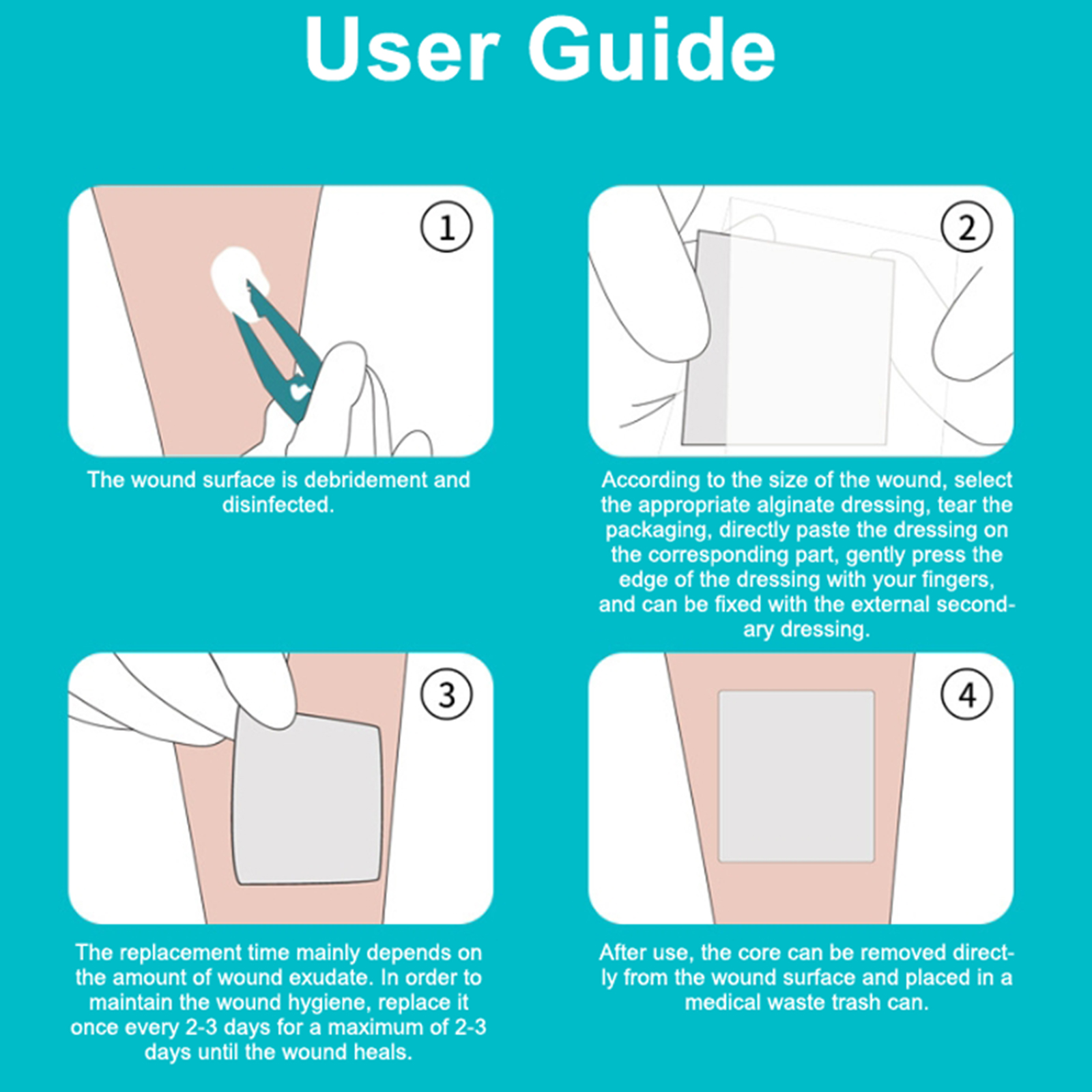 User Guide

1

The wound surface is debridement and disinfected.

2

According to the size of the wound, select the appropriate alginate dressing, tear the packaging, directly paste the dressing on the corresponding part, gently press the edge of the dressing with your fingers, and can be fixed with the external secondary dressing.

3

The replacement time mainly depends on the amount of wound exudate. In order to maintain the wound hygiene, replace it once every 2-3 days for a maximum of 2-3 days until the wound heals.

4

After use, the core can be removed directly from the wound surface and placed in a medical waste trash can.