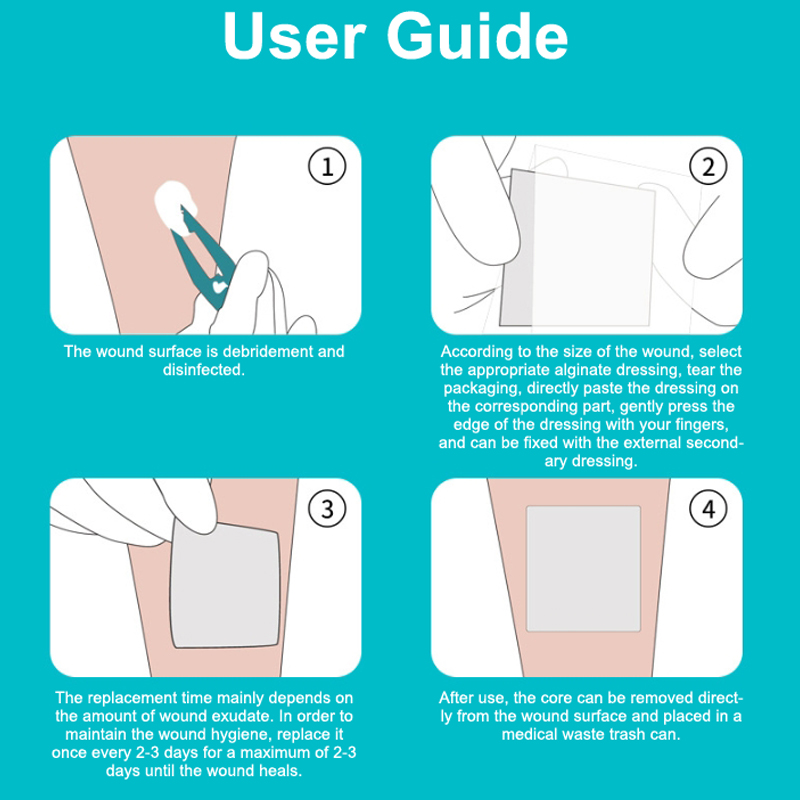 User Guide

①

The wound surface is debridement and disinfected.

②

According to the size of the wound, select the appropriate alginate dressing, tear the packaging, directly paste the dressing on the corresponding part, gently press the edge of the dressing with your fingers, and can be fixed with the external secondary dressing.

③

The replacement time mainly depends on the amount of wound exudate. In order to maintain the wound hygiene, replace it once every 2-3 days for a maximum of 2-3 days until the wound heals.

④

After use, the core can be removed directly from the wound surface and placed in a medical waste trash can.