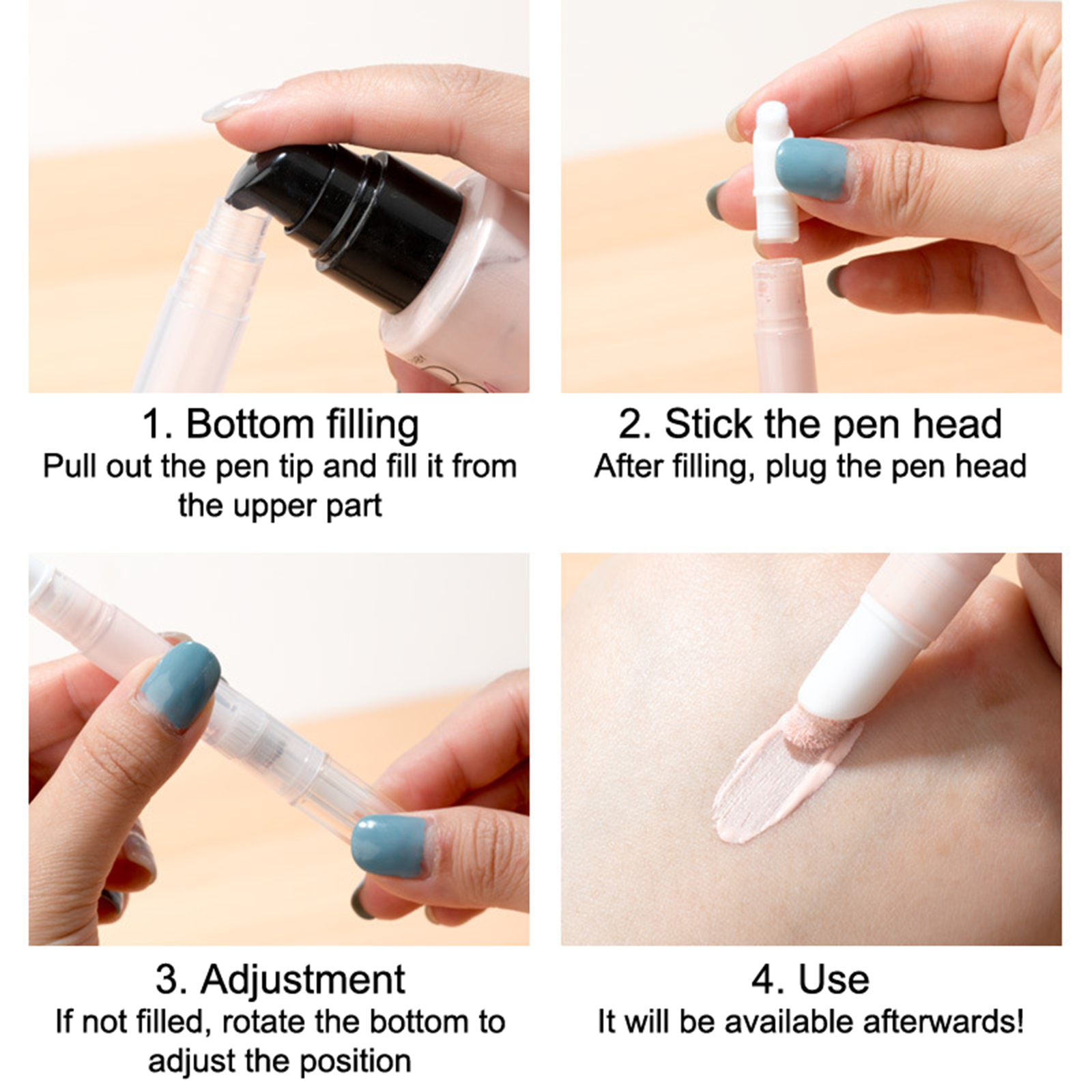 1. Bottom filling
Pull out the pen tip and fill it from the upper part

2. Stick the pen head
After filling, plug the pen head

3. Adjustment
If not filled, rotate the bottom to adjust the position

4. Use
It will be available afterwards!