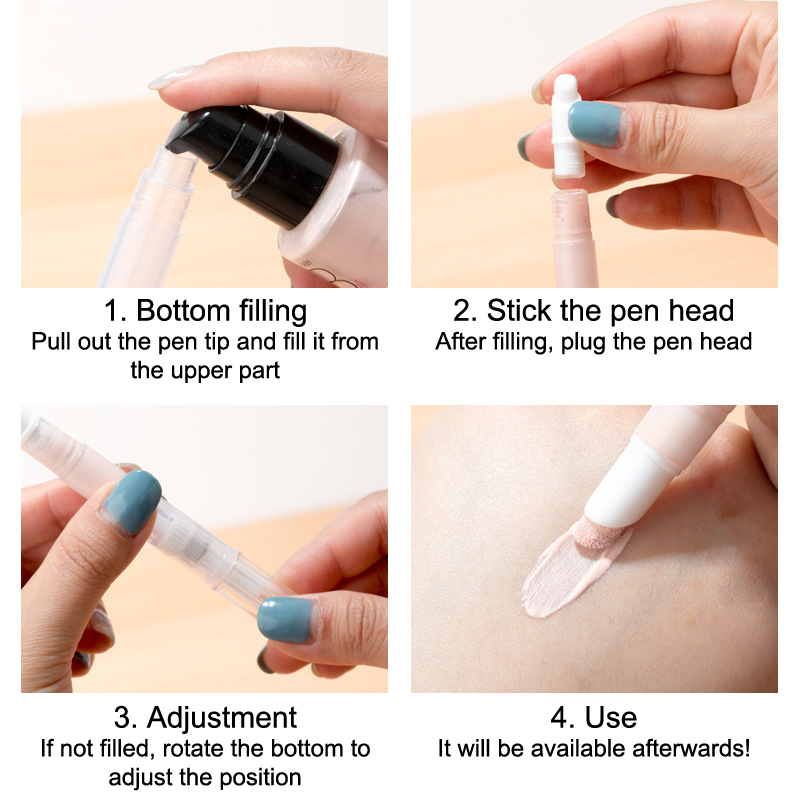 1. Bottom filling
Pull out the pen tip and fill it from the upper part

2. Stick the pen head
After filling, plug the pen head

3. Adjustment
If not filled, rotate the bottom to adjust the position

4. Use
It will be available afterwards!