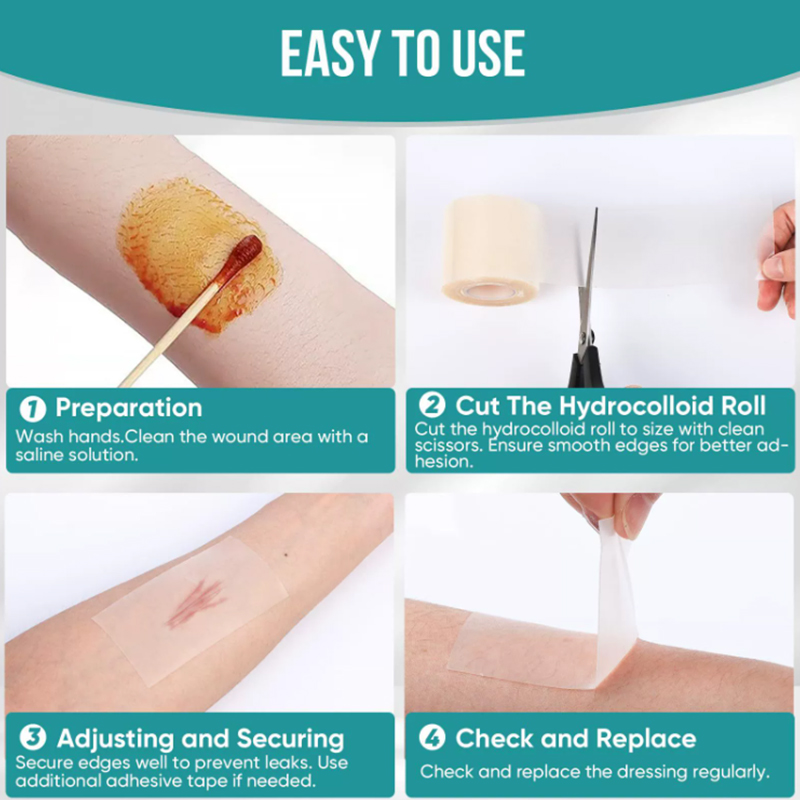 EASY TO USE

1 Preparation
Wash hands.Clean the wound area with a saline solution.

2 Cut The Hydrocolloid Roll
Cut the hydrocolloid roll to size with clean scissors. Ensure smooth edges for better adhesion.

3 Adjusting and Securing
Secure edges well to prevent leaks. Use additional adhesive tape if needed.

4 Check and Replace
Check and replace the dressing regularly.