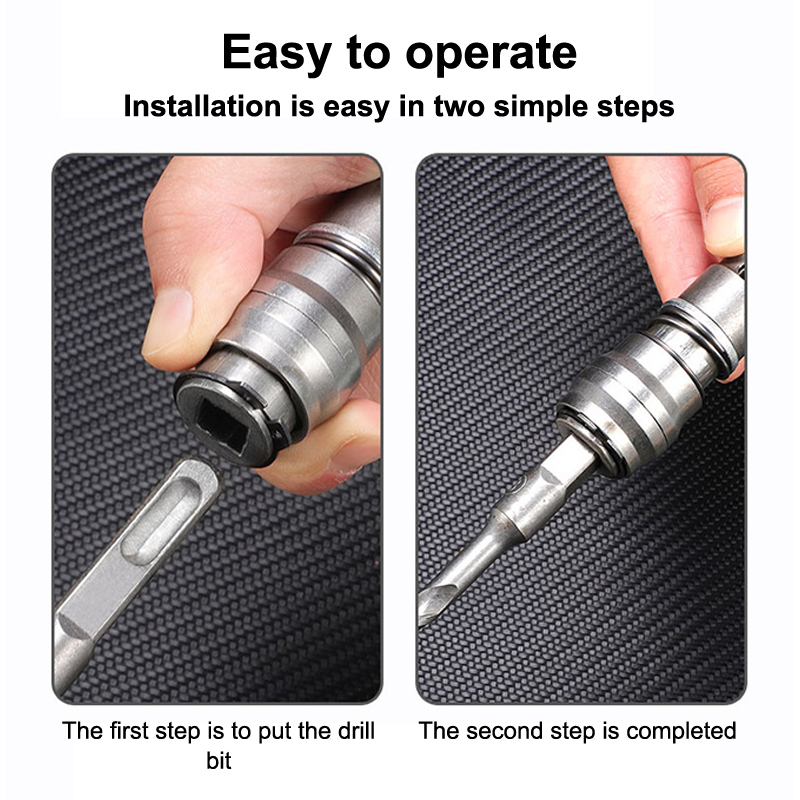 Easy to operate

Installation is easy in two simple steps

The first step is to put the drill bit

The second step is completed