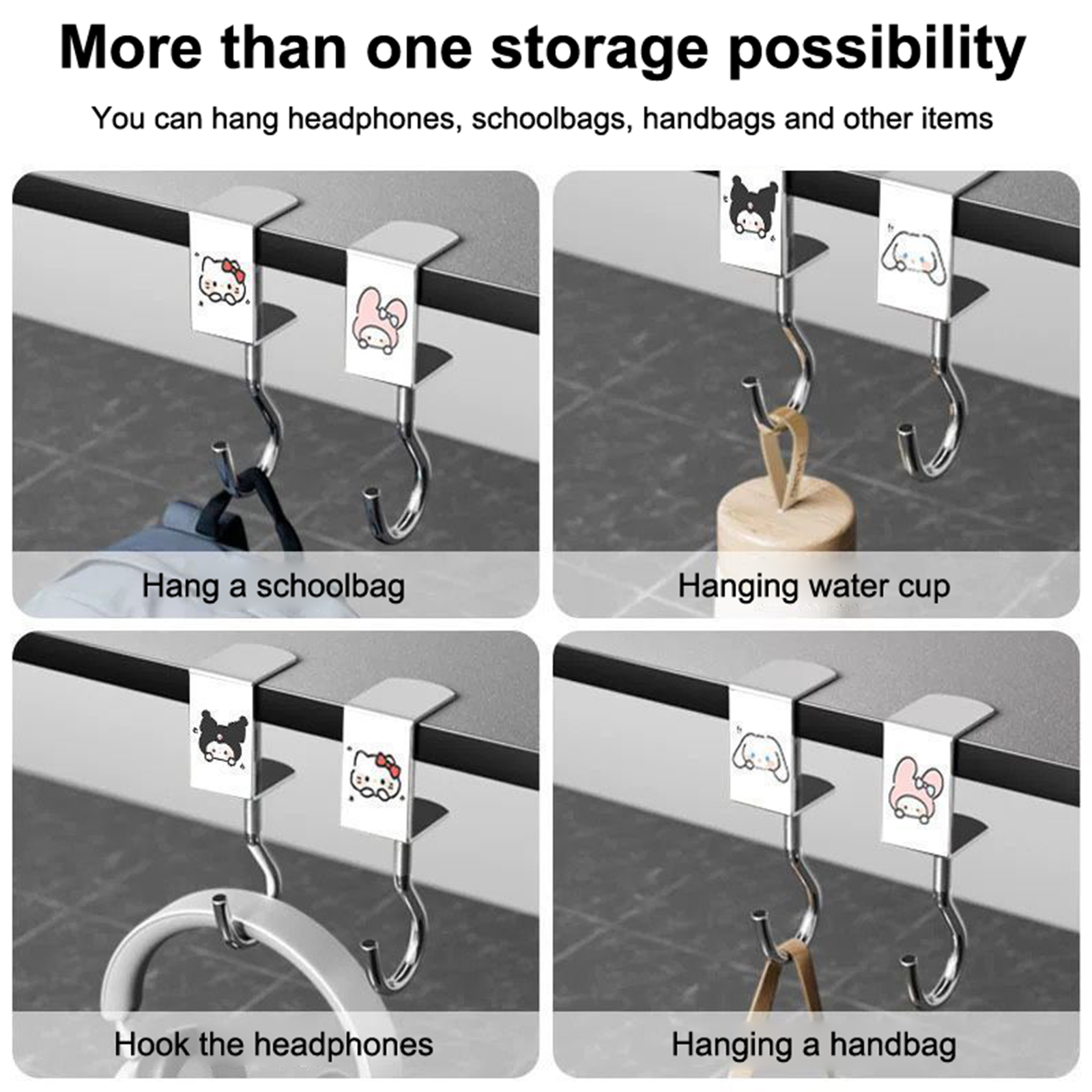 More than one storage possibility

You can hang headphones, schoolbags, handbags and other items

Hang a schoolbag

Hanging water cup

Hook the headphones

Hanging a handbag