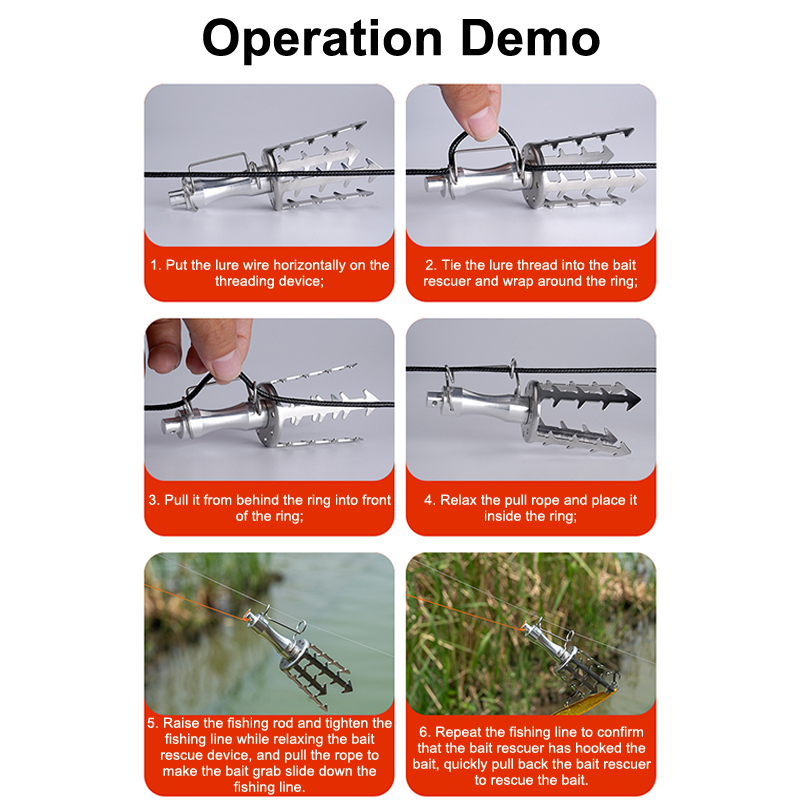 Operation Demo

1. Put the lure wire horizontally on the threading device;

2. Tie the lure thread into the bait rescuer and wrap around the ring;

3. Pull it from behind the ring into front of the ring;

4. Relax the pull rope and place it inside the ring;

5. Raise the fishing rod and tighten the fishing line while relaxing the bait rescue device, and pull the rope to make the bait grab slide down the fishing line.

6. Repeat the fishing line to confirm that the bait rescuer has hooked the bait, quickly pull back the bait rescuer to rescue the bait.