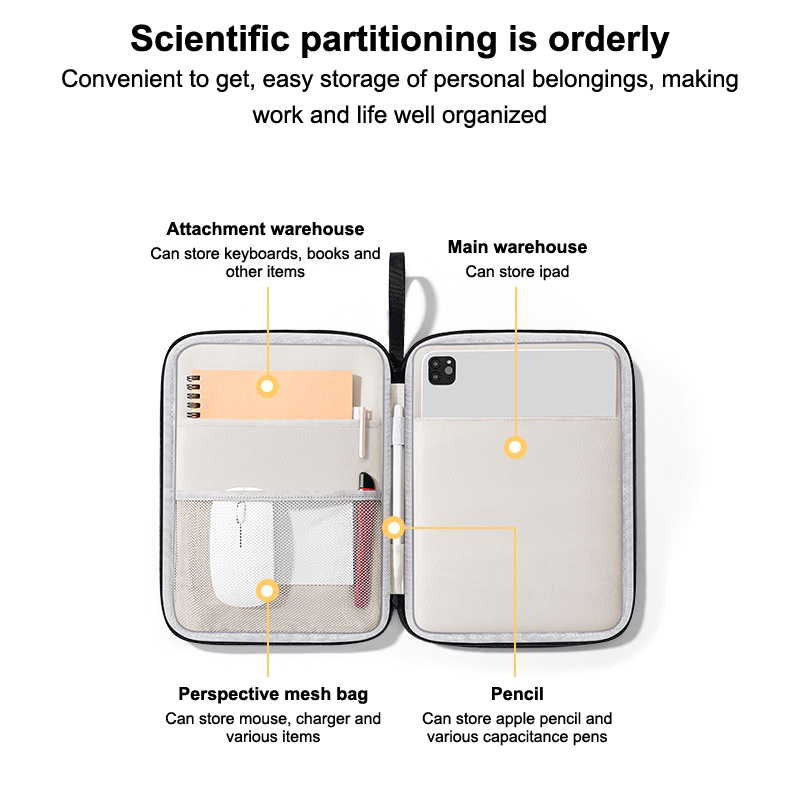 Scientific partitioning is orderly
Convenient to get, easy storage of personal belongings, making work and life well organized

Attachment warehouse
Can store keyboards, books and other items

Main warehouse
Can store ipad

Perspective mesh bag
Can store mouse, charger and various items

Pencil
Can store apple pencil and various capacitance pens