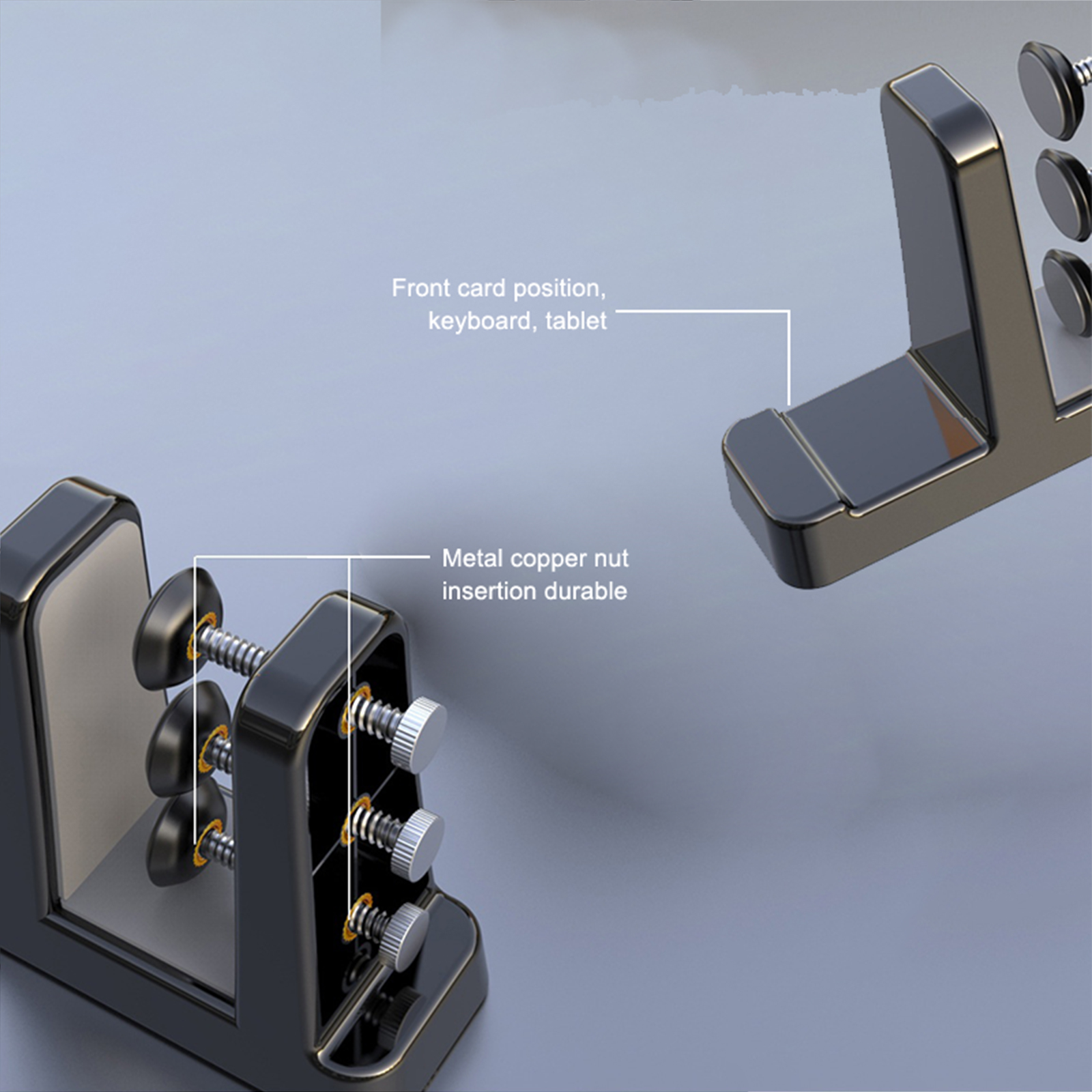 Front card position, keyboard, tablet

Metal copper nut insertion durable