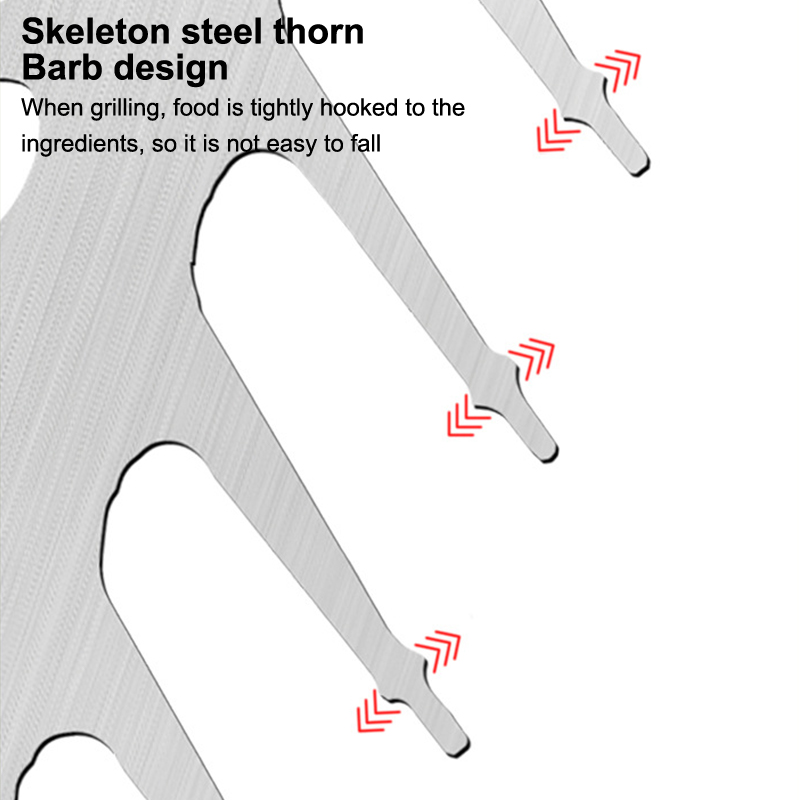 Skeleton steel thorn
Barb design

When grilling, food is tightly hooked to the ingredients, so it is not easy to fall