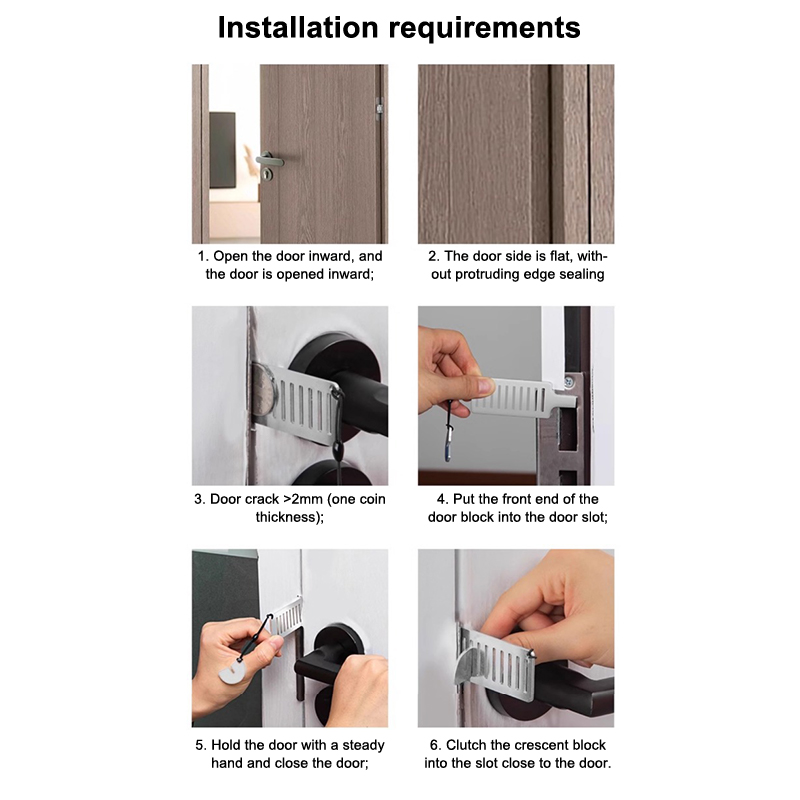 Installation requirements

1. Open the door inward, and the door is opened inward;

2. The door side is flat, without protruding edge sealing

3. Door crack >2mm (one coin thickness);

4. Put the front end of the door block into the door slot;

5. Hold the door with a steady hand and close the door;

6. Clutch the crescent block into the slot close to the door.