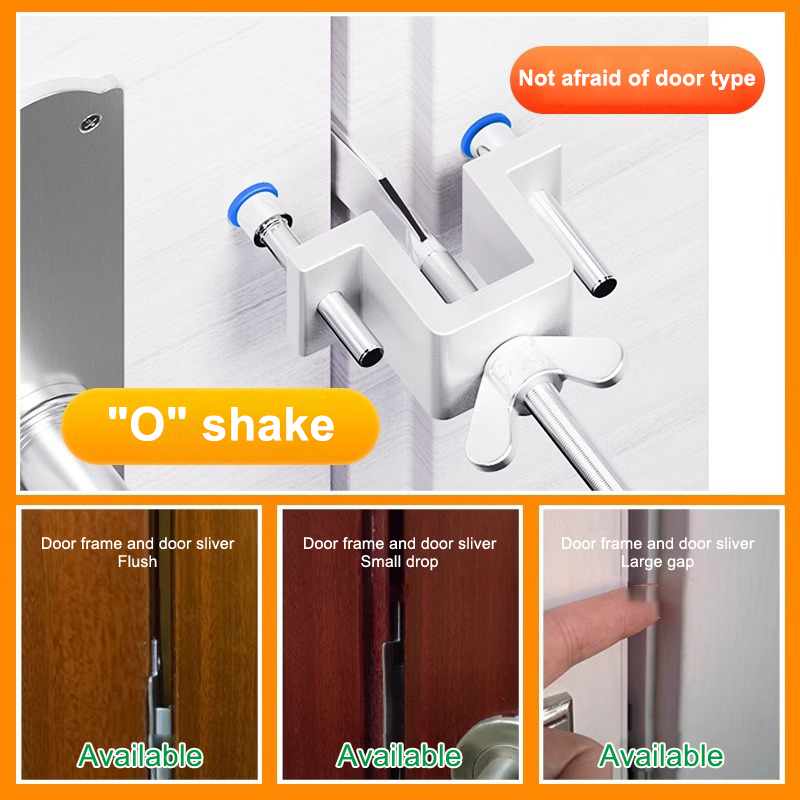 Not afraid of door type

"O" shake

Door frame and door sliver
Flush

Available

Door frame and door sliver
Small drop

Available

Door frame and door sliver
Large gap

Available