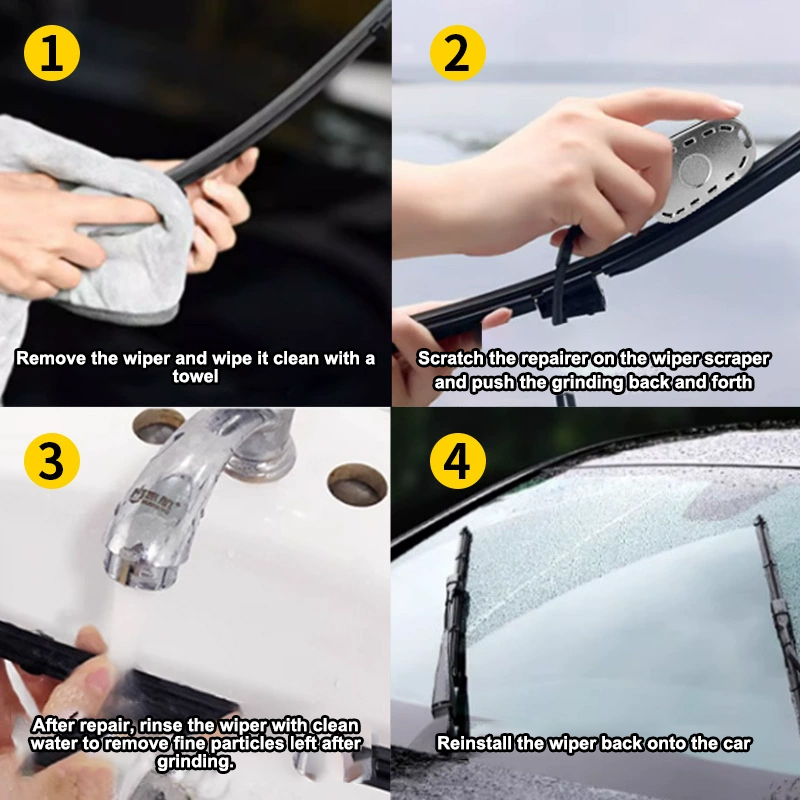 1

Remove the wiper and wipe it clean with a towel

2

Scratch the repairer on the wiper scraper and push the grinding back and forth

3

After repair, rinse the wiper with clean water to remove fine particles left after grinding.

4

Reinstall the wiper back onto the car