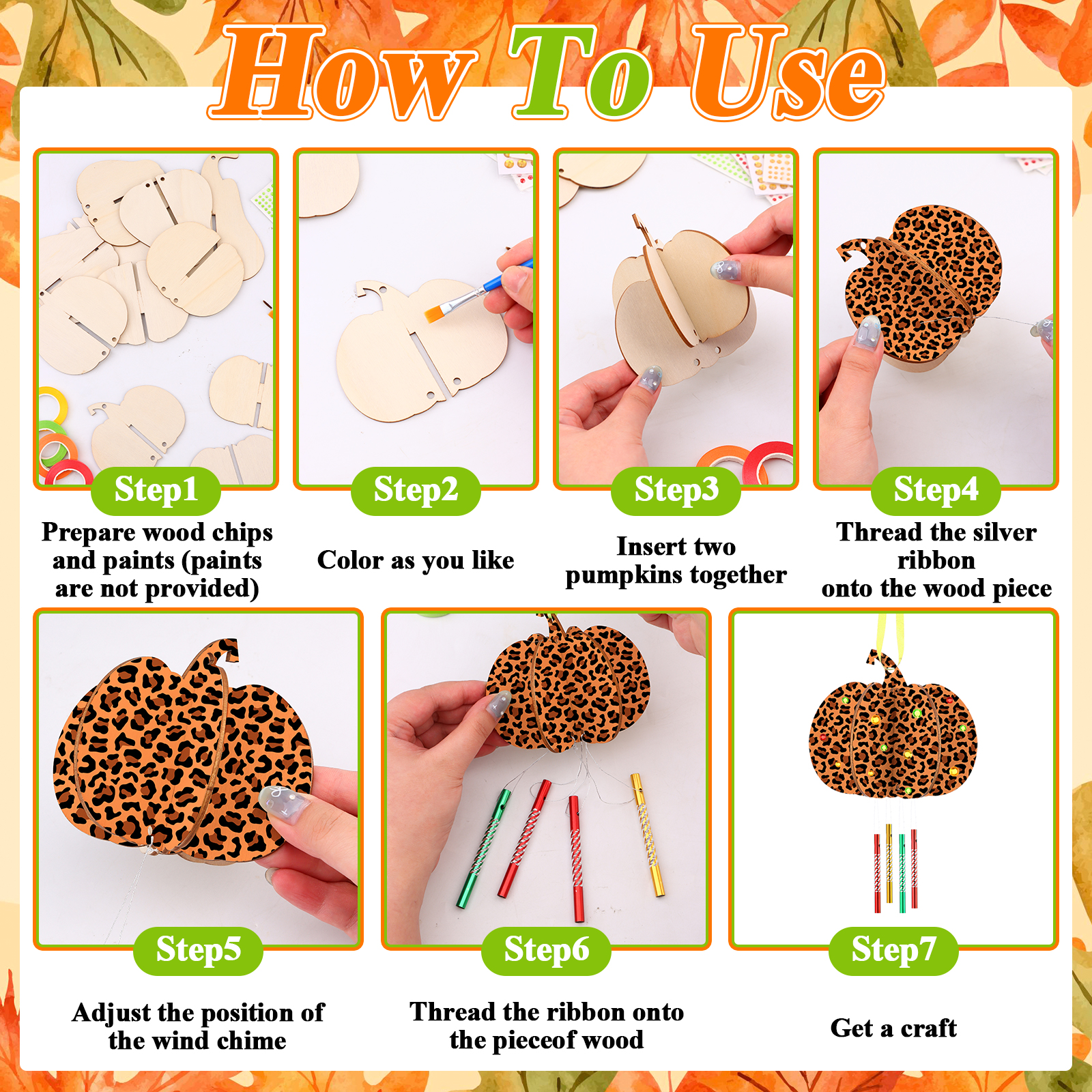 How To Use

Step1

Prepare wood chips and paints (paints are not provided)

Step2

Color as you like

Step3

Insert two pumpkins together

Step4

Thread the silver ribbon onto the wood piece

Step5

Adjust the position of the wind chime

Step6

Thread the ribbon onto the pieceof wood

Step7

Get a craft