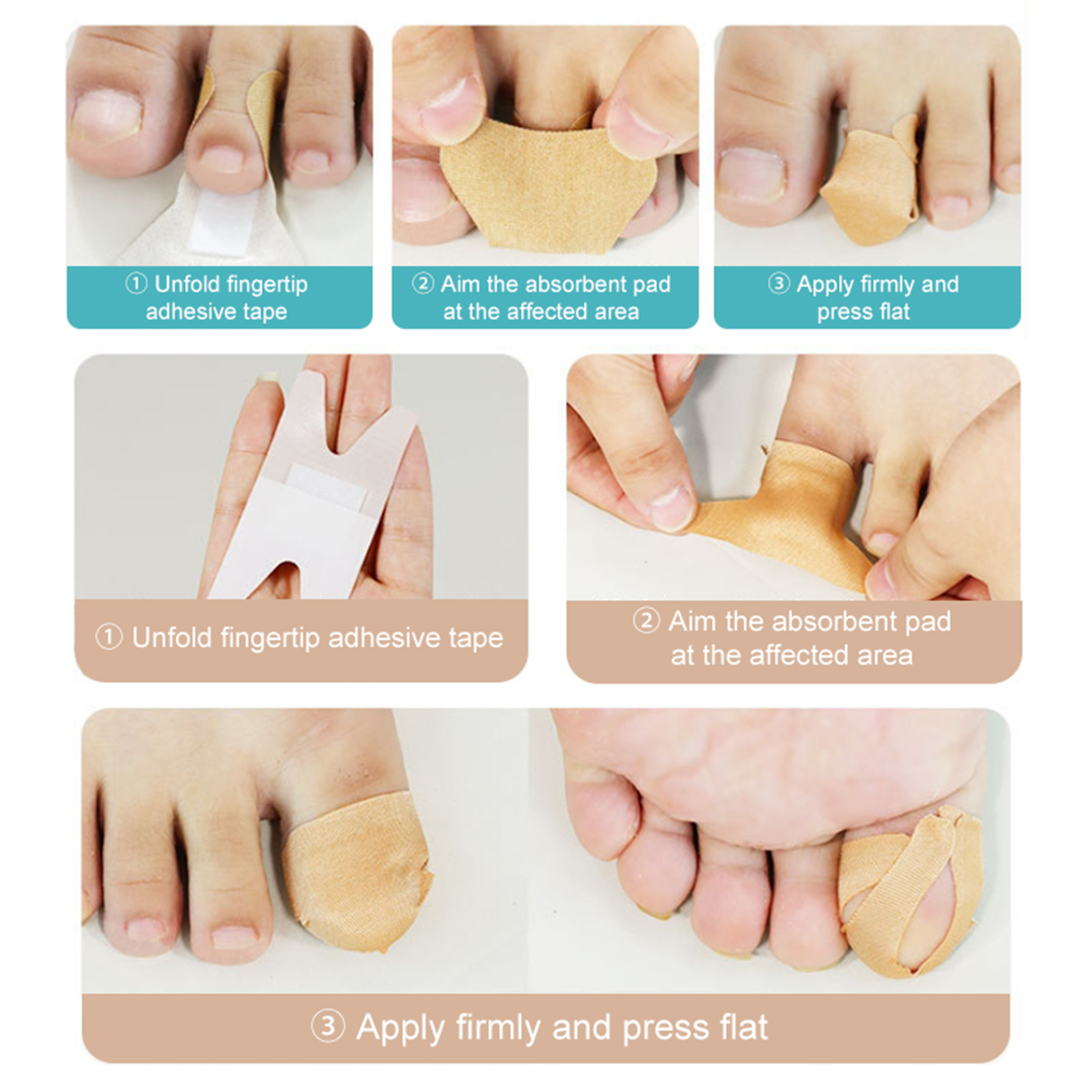 ① Unfold fingertip adhesive tape

② Aim the absorbent pad at the affected area

③ Apply firmly and press flat

① Unfold fingertip adhesive tape

② Aim the absorbent pad at the affected area

③ Apply firmly and press flat