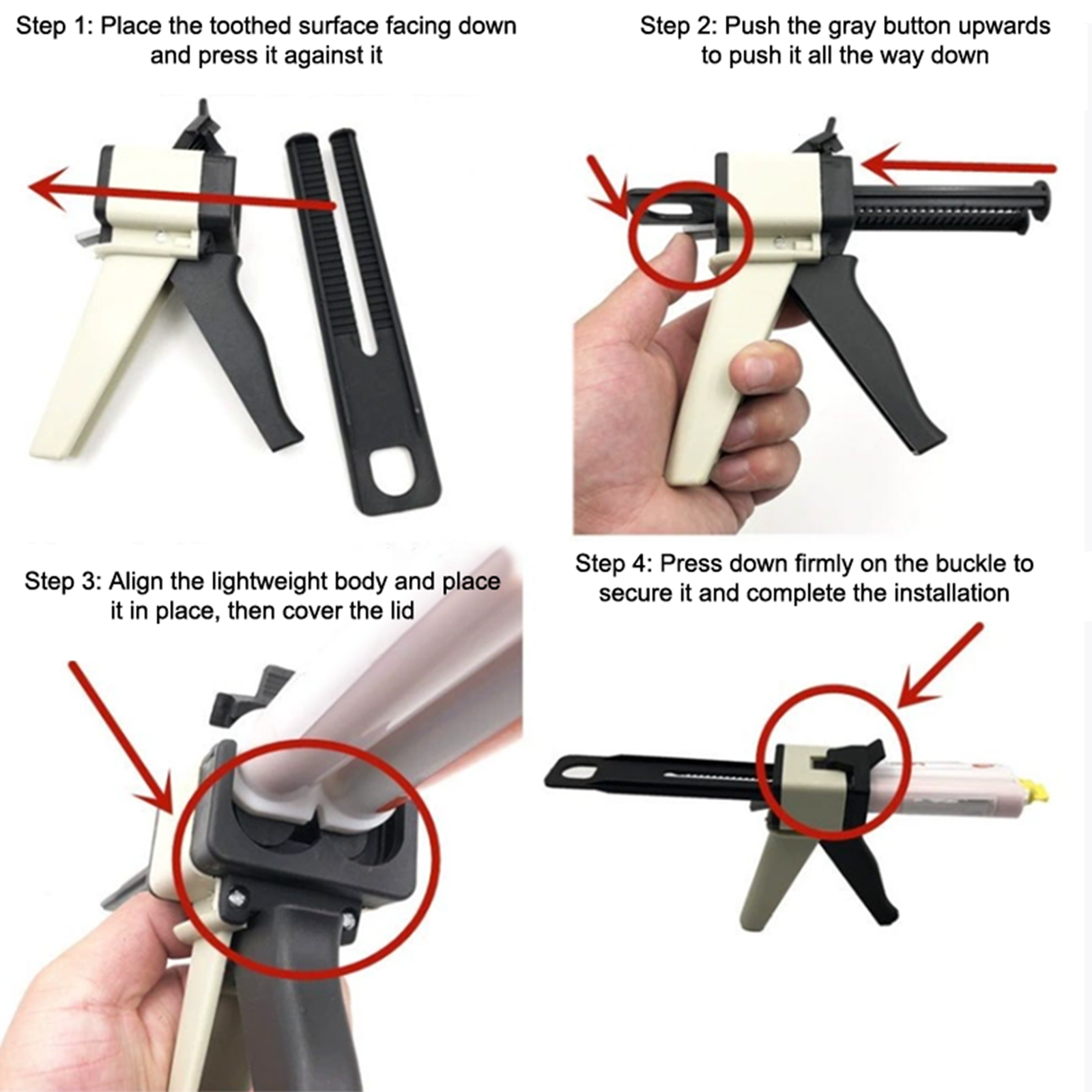 Step 1: Place the toothed surface facing down and press it against it

Step 2: Push the gray button upwards to push it all the way down

Step 3: Align the lightweight body and place it in place, then cover the lid

Step 4: Press down firmly on the buckle to secure it and complete the installation