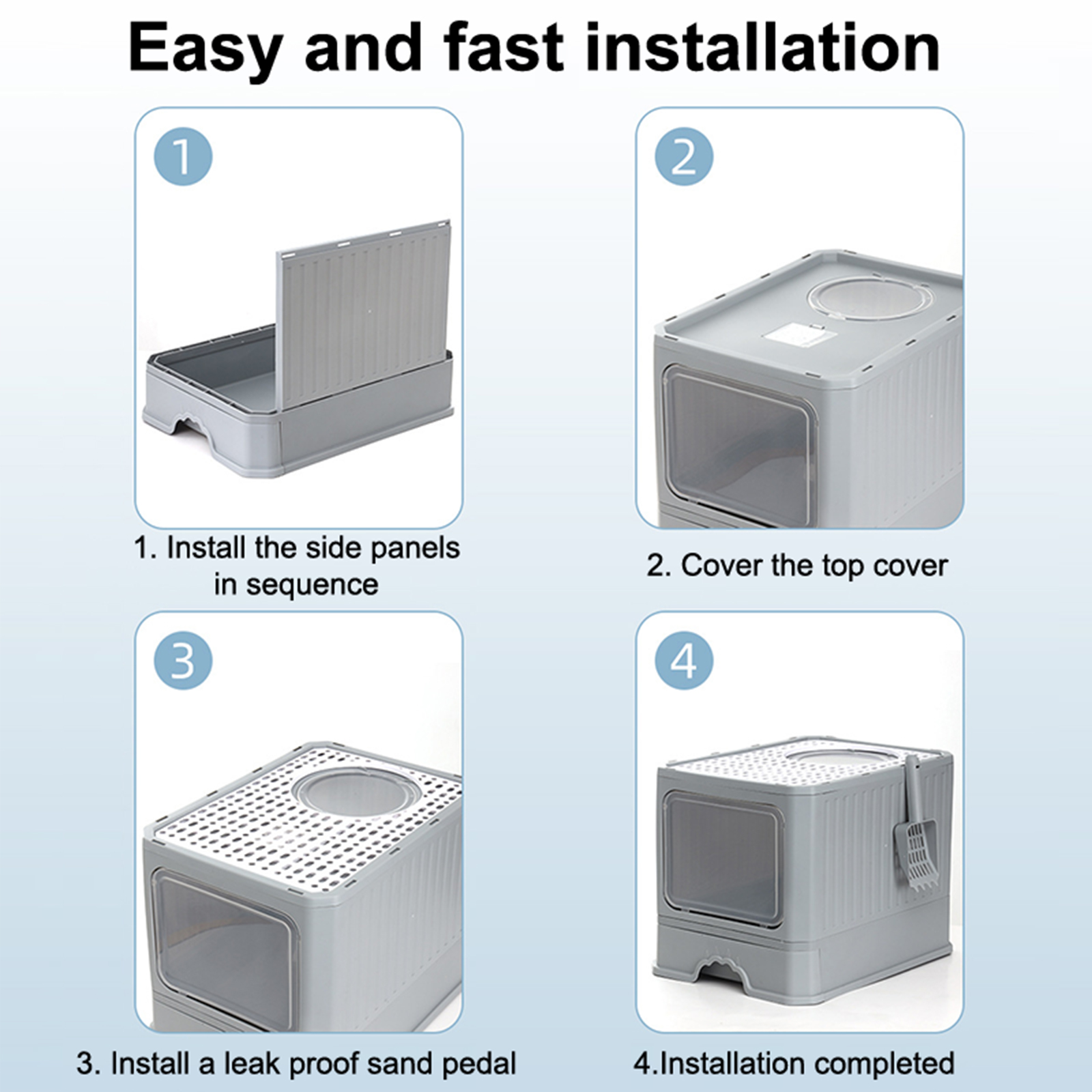 Easy and fast installation

1

1. Install the side panels in sequence

2

2. Cover the top cover

3

3. Install a leak proof sand pedal

4

4.Installation completed