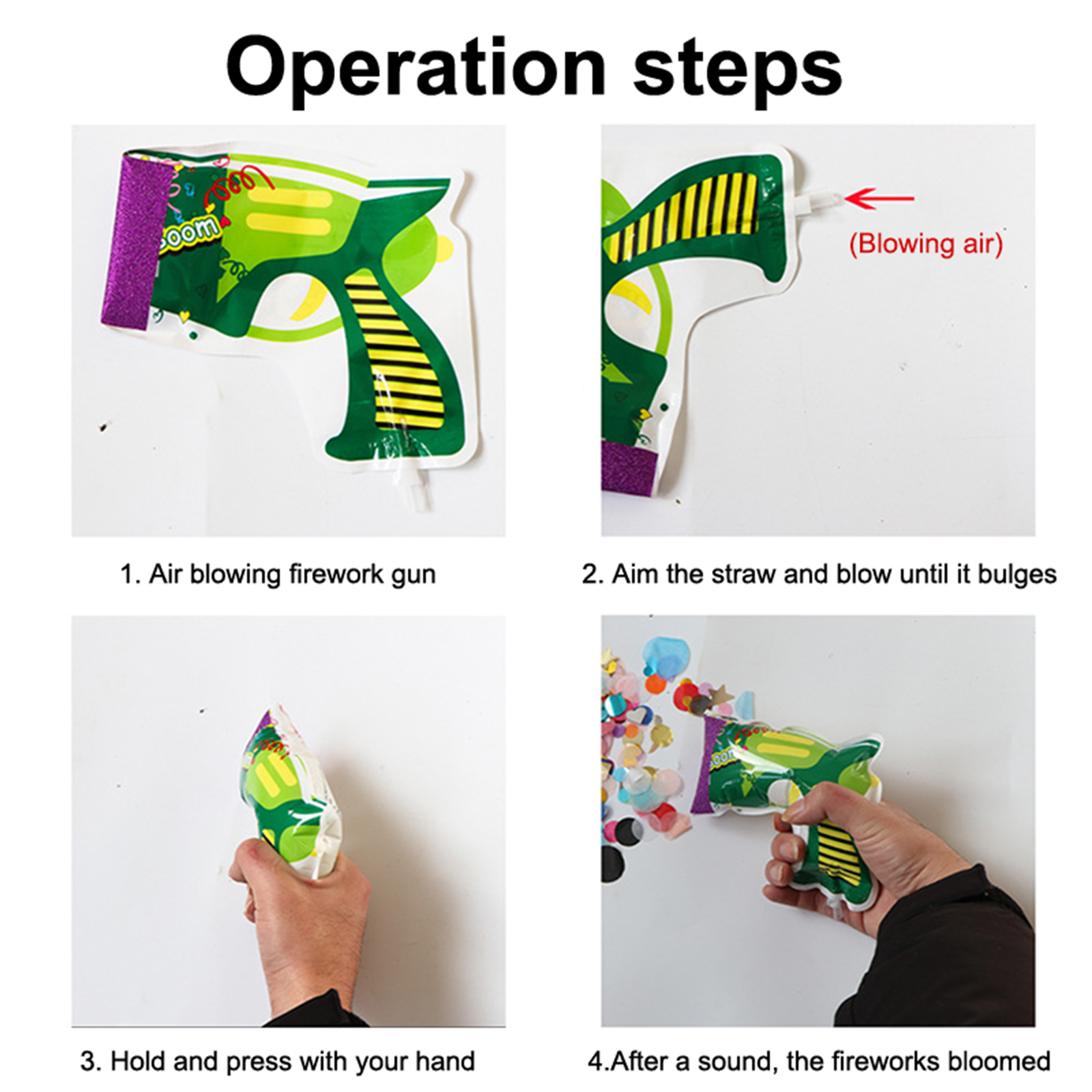 Operation steps

Boom

1. Air blowing firework gun

(Blowing air)

2. Aim the straw and blow until it bulges

3. Hold and press with your hand

4.After a sound, the fireworks bloomed