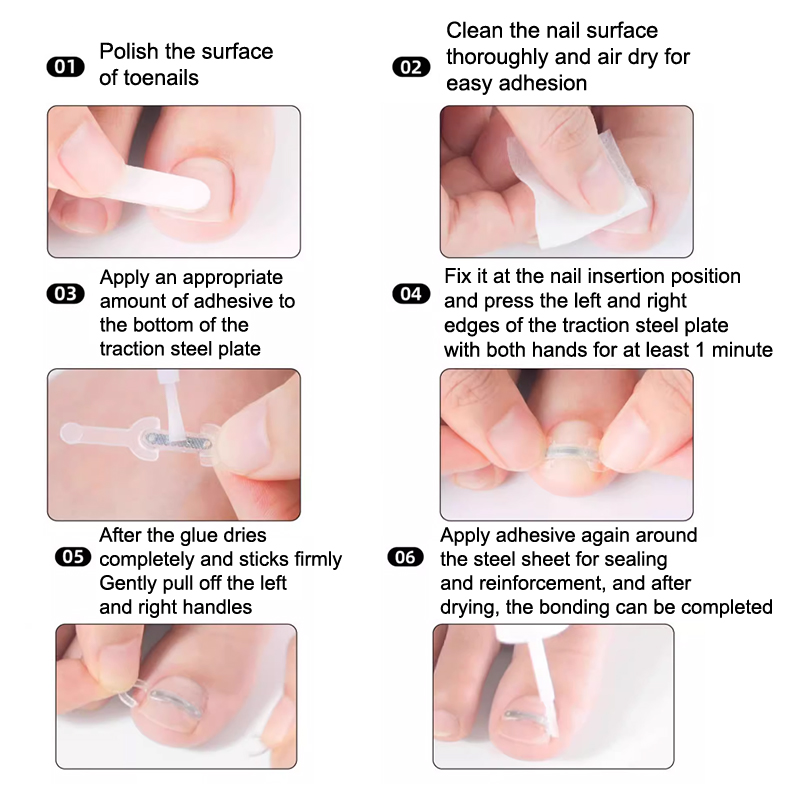 01 Polish the surface of toenails

02 Clean the nail surface thoroughly and air dry for easy adhesion

03 Apply an appropriate amount of adhesive to the bottom of the traction steel plate

04 Fix it at the nail insertion position and press the left and right edges of the traction steel plate with both hands for at least 1 minute

05 After the glue dries completely and sticks firmly Gently pull off the left and right handles

06 Apply adhesive again around the steel sheet for sealing and reinforcement, and after drying, the bonding can be completed