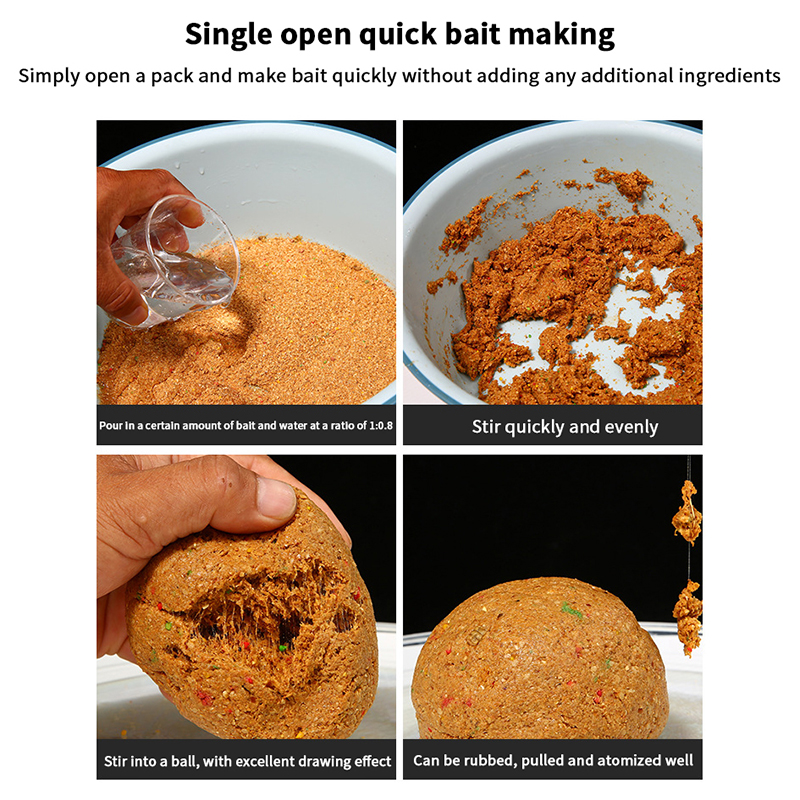 Single open quick bait making

Simply open a pack and make bait quickly without adding any additional ingredients

Pour in a certain amount of bait and water at a ratio of 1:0.8

Stir quickly and evenly

Stir into a ball, with excellent drawing effect

Can be rubbed, pulled and atomized well