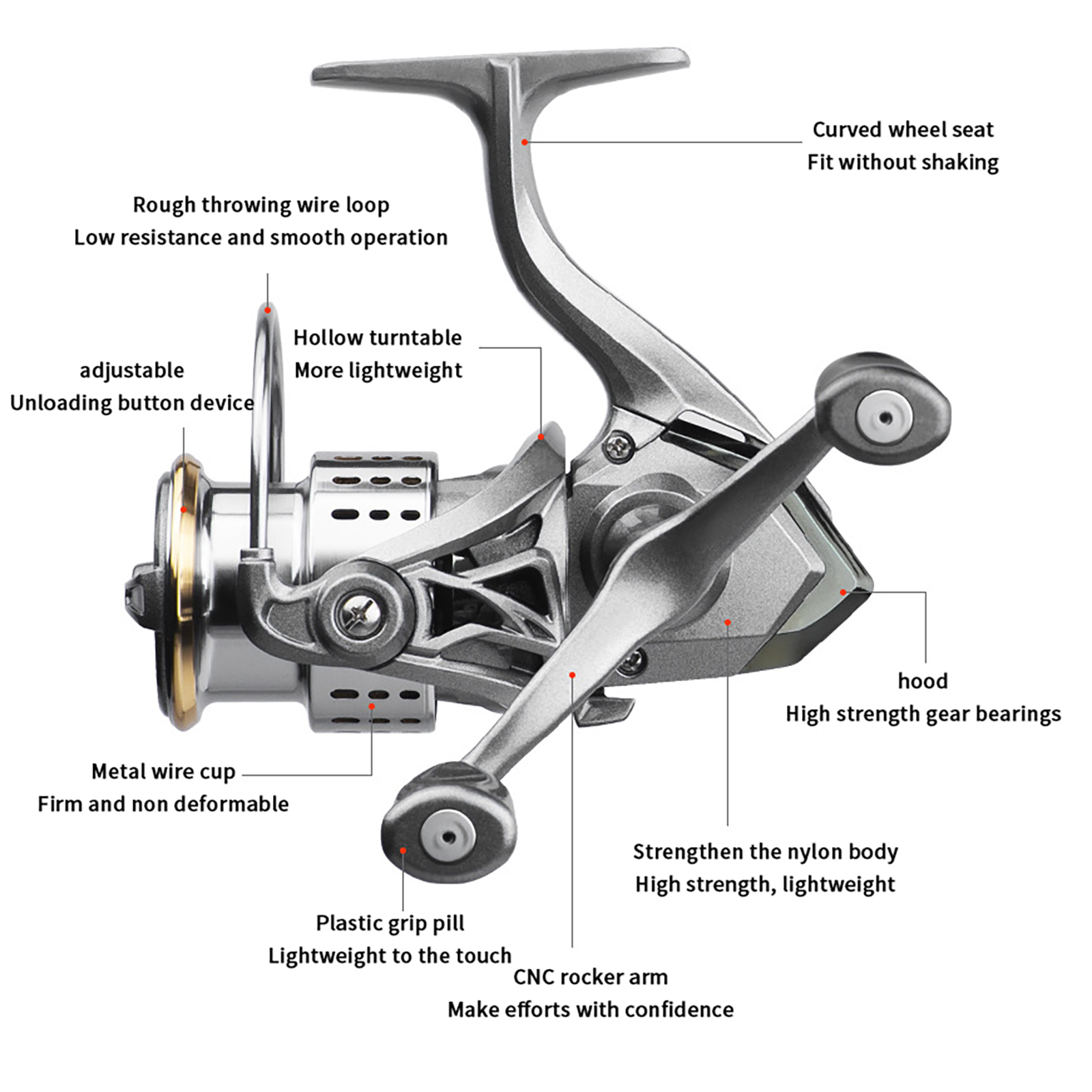 Curved wheel seat
Fit without shaking

Rough throwing wire loop
Low resistance and smooth operation

Hollow turntable
More lightweight

adjustable
Unloading button device

hood
High strength gear bearings

Metal wire cup
Firm and non deformable

Strengthen the nylon body
High strength, lightweight

Plastic grip pill
Lightweight to the touch

CNC rocker arm
Make efforts with confidence