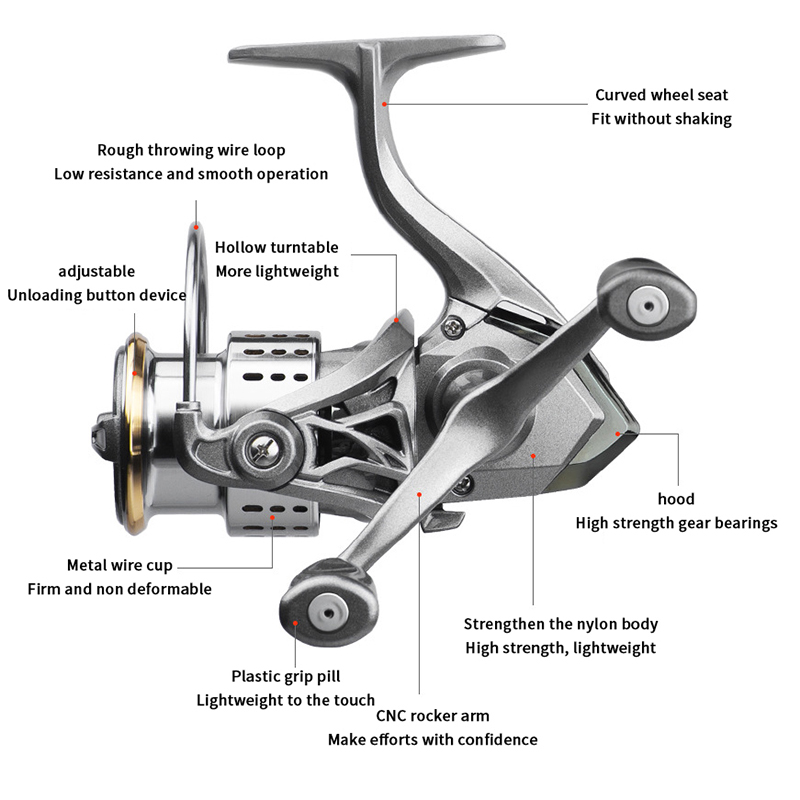 Curved wheel seat
Fit without shaking

Rough throwing wire loop
Low resistance and smooth operation

Hollow turntable
More lightweight

adjustable
Unloading button device

hood
High strength gear bearings

Metal wire cup
Firm and non deformable

Strengthen the nylon body
High strength, lightweight

Plastic grip pill
Lightweight to the touch

CNC rocker arm
Make efforts with confidence