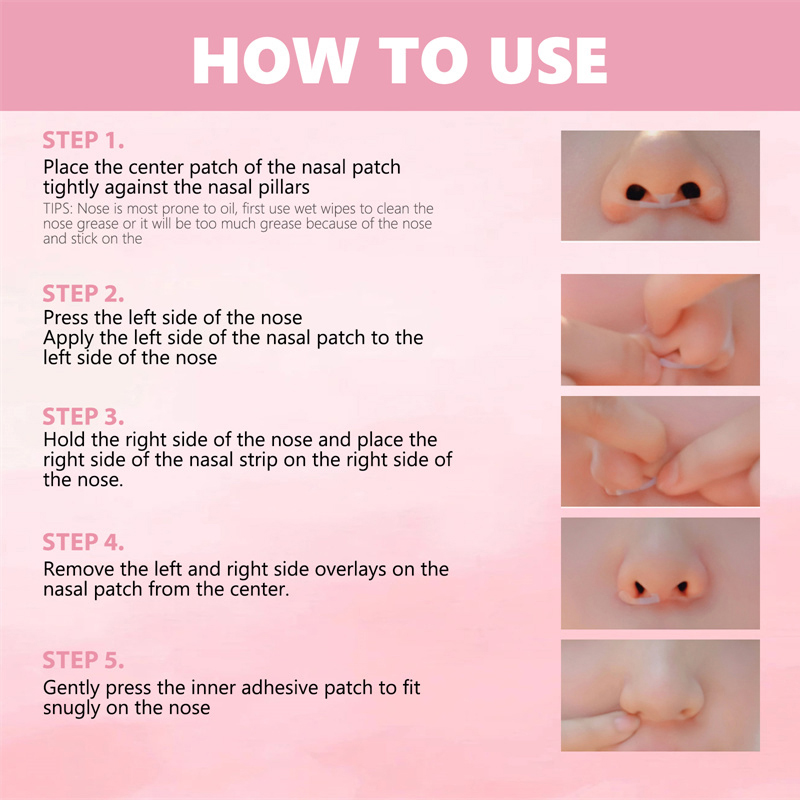 HOW TO USE

STEP 1.
Place the center patch of the nasal patch tightly against the nasal pillars
TIPS: Nose is most prone to oil, first use wet wipes to clean the nose grease or it will be too much grease because of the nose and stick on the

STEP 2.
Press the left side of the nose
Apply the left side of the nasal patch to the left side of the nose

STEP 3.
Hold the right side of the nose and place the right side of the nasal strip on the right side of the nose.

STEP 4.
Remove the left and right side overlays on the nasal patch from the center.

STEP 5.
Gently press the inner adhesive patch to fit snugly on the nose