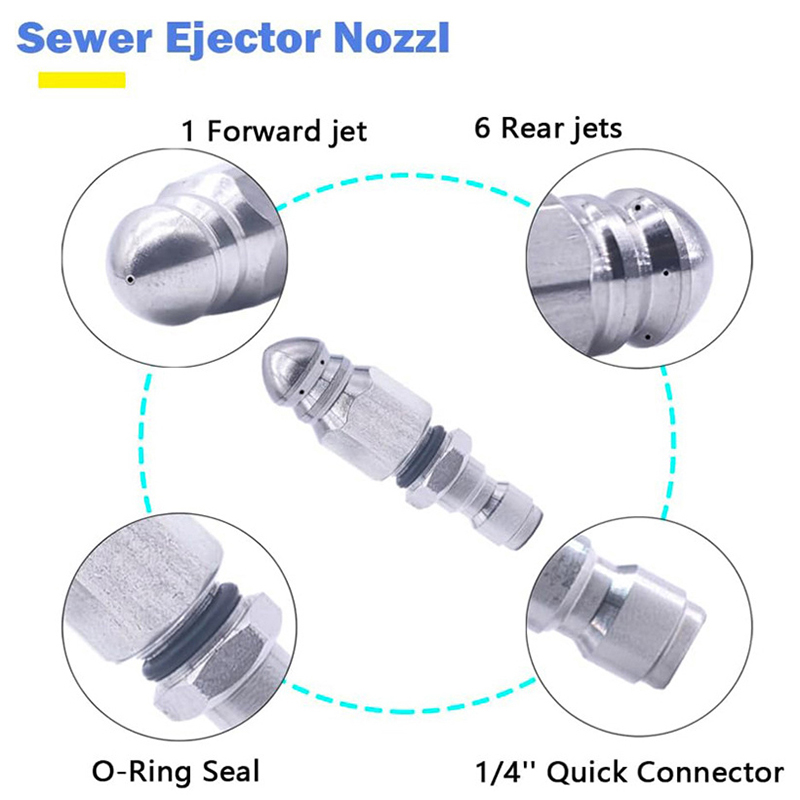 Sewer Ejector Nozzl

1 Forward jet

6 Rear jets

O-Ring Seal

1/4'' Quick Connector