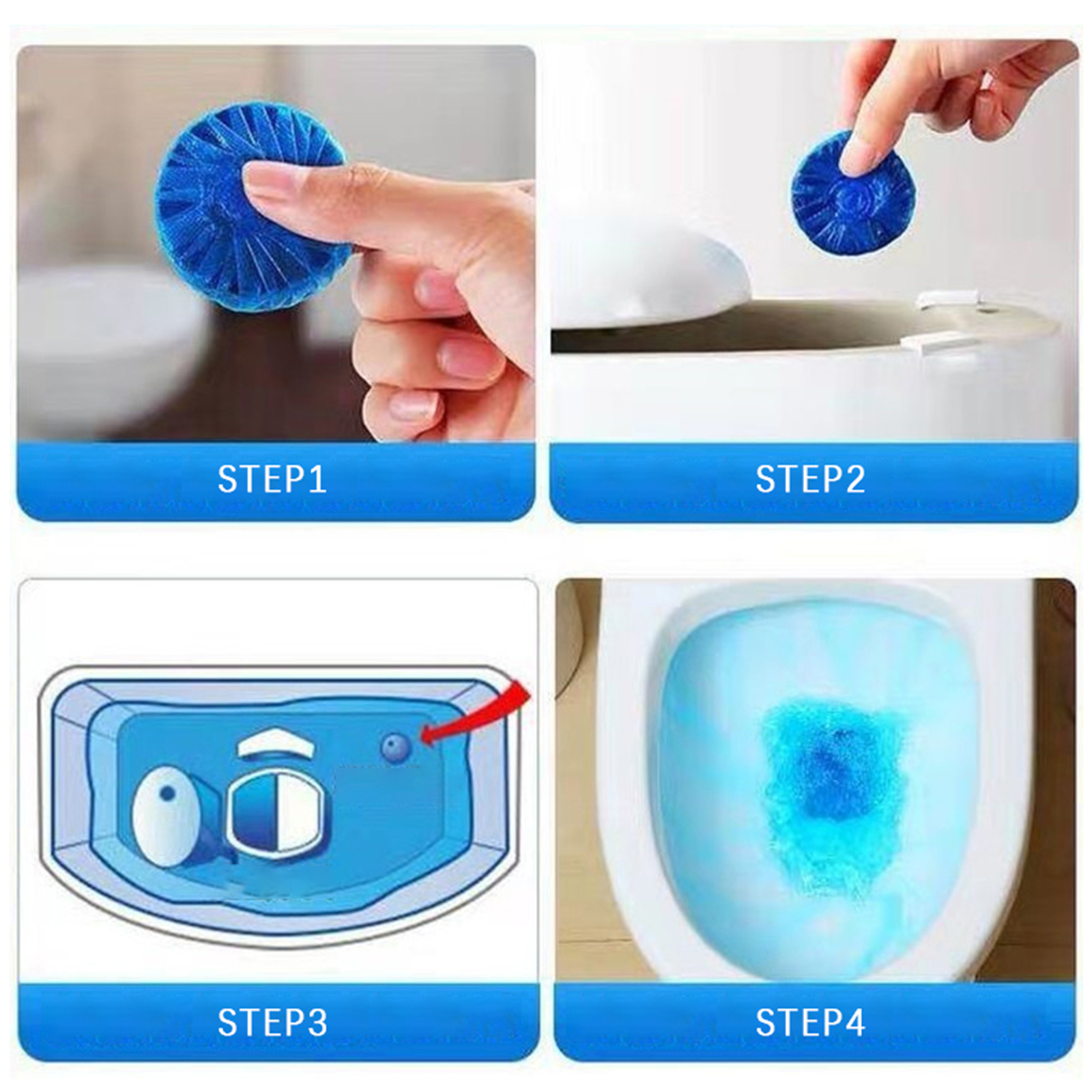 STEP1

STEP2

STEP3

STEP4