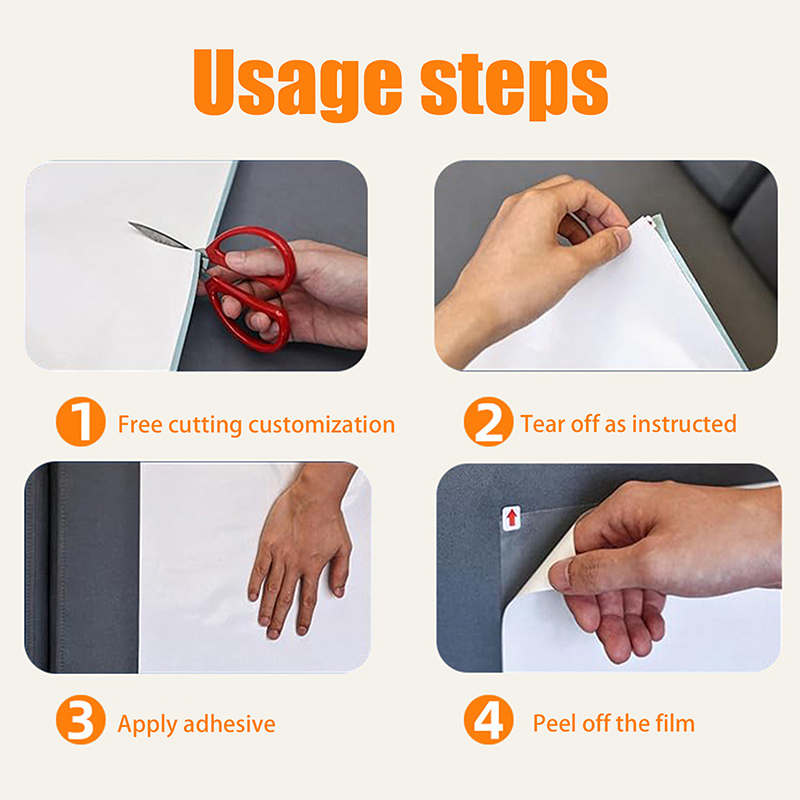 Usage steps

1 Free cutting customization

2 Tear off as instructed

3 Apply adhesive

4 Peel off the film