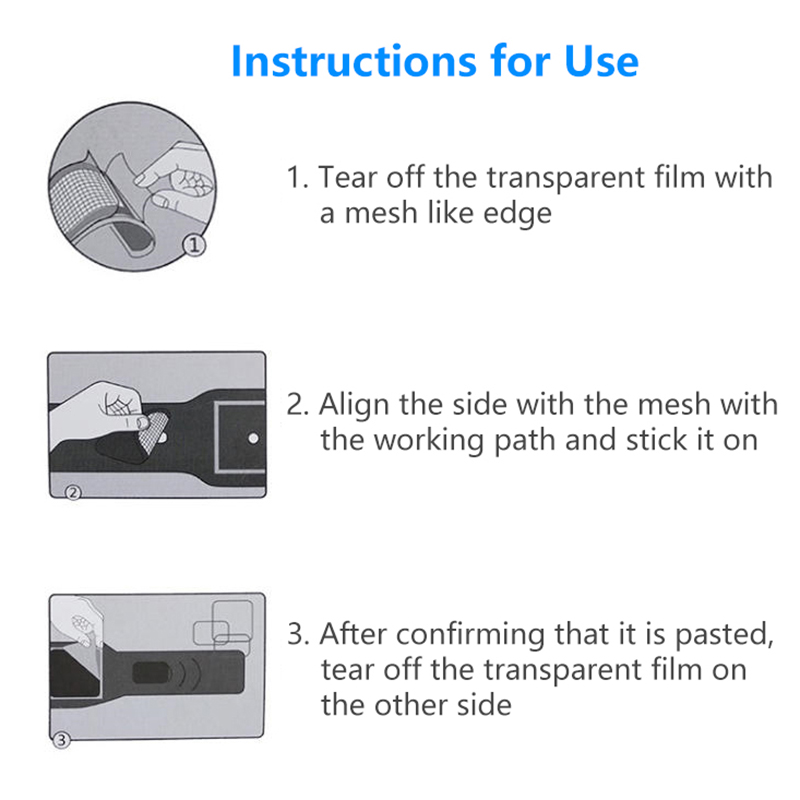 Instructions for Use

①

1. Tear off the transparent film with a mesh like edge

②

2. Align the side with the mesh with the working path and stick it on

③

3. After confirming that it is pasted, tear off the transparent film on the other side