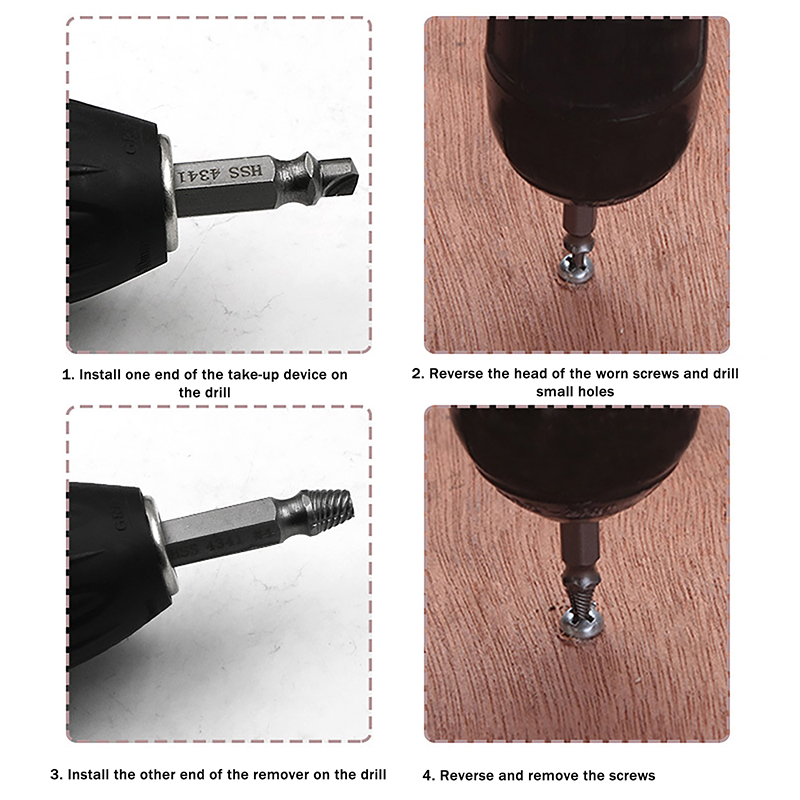 HSS 4341

1. Install one end of the take-up device on the drill

2. Reverse the head of the worn screws and drill small holes

HSS 4341

3. Install the other end of the remover on the drill

4. Reverse and remove the screws