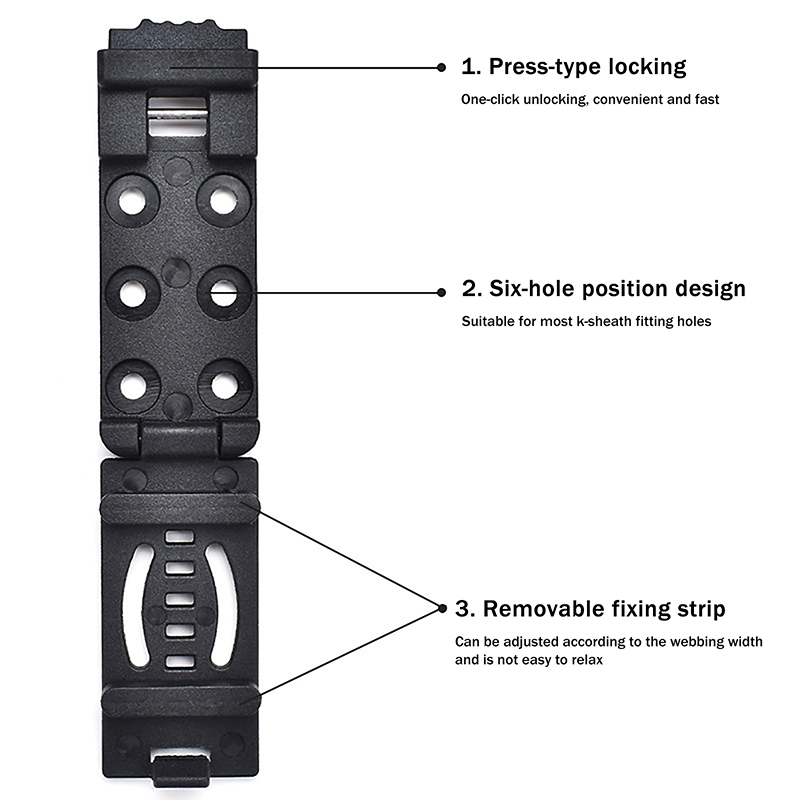 1. Press-type locking

One-click unlocking, convenient and fast

2. Six-hole position design

Suitable for most k-sheath fitting holes

3. Removable fixing strip

Can be adjusted according to the webbing width and is not easy to relax