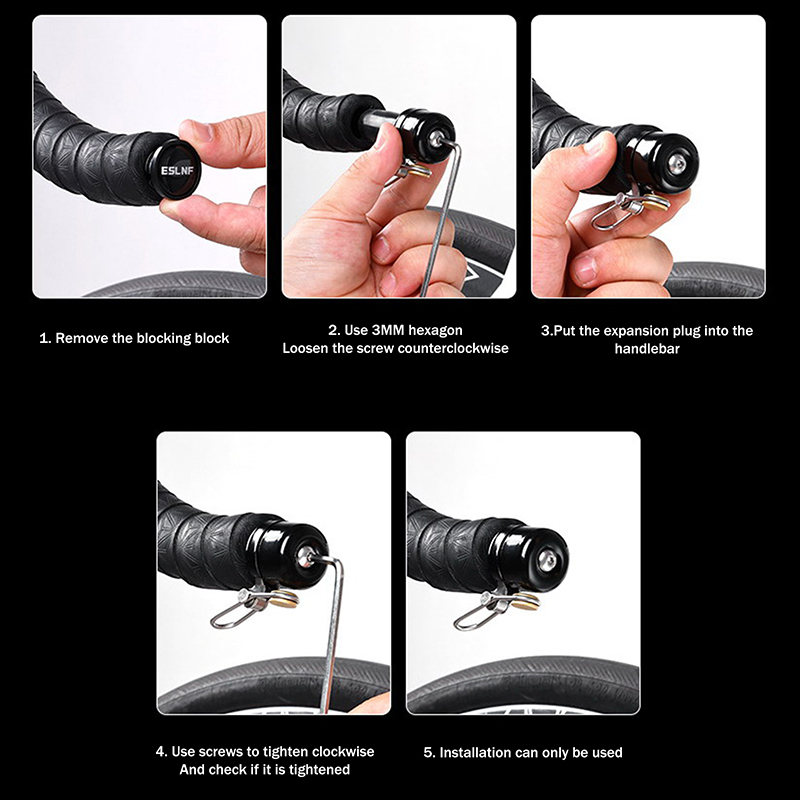 ESLNF

1. Remove the blocking block

2. Use 3MM hexagon
Loosen the screw counterclockwise

3.Put the expansion plug into the handlebar

4. Use screws to tighten clockwise
And check if it is tightened

5. Installation can only be used