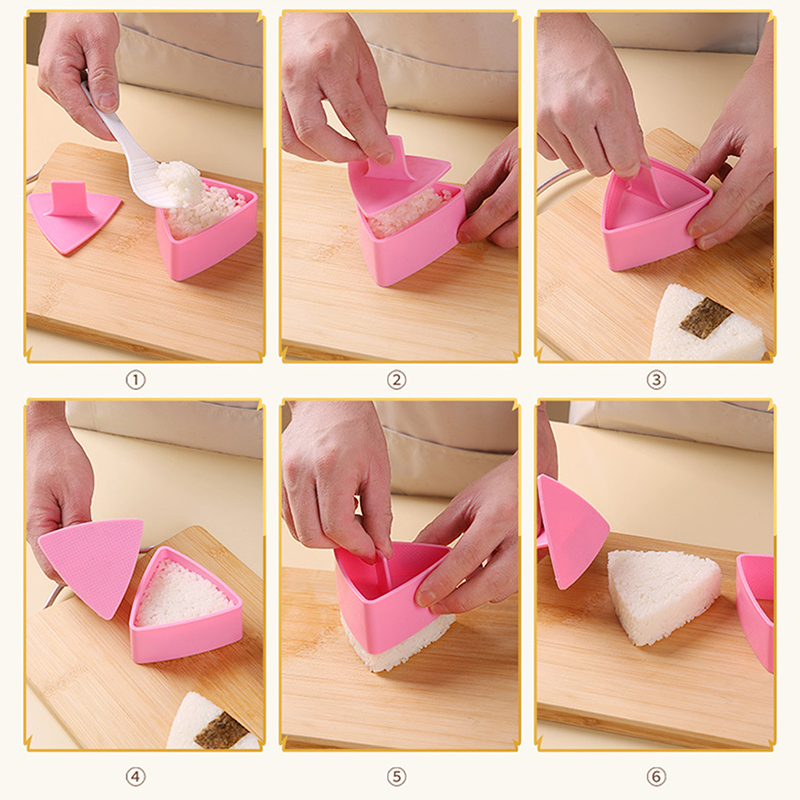 ①
②
③
④
⑤
⑥