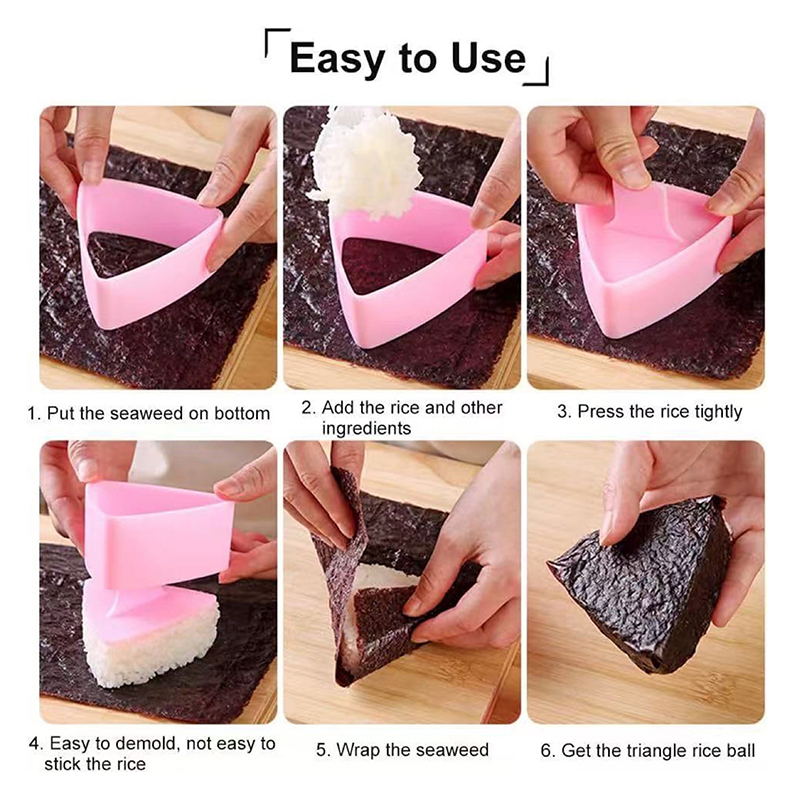 「Easy to Use」

1. Put the seaweed on bottom

2. Add the rice and other ingredients

3. Press the rice tightly

4. Easy to demold, not easy to stick the rice

5. Wrap the seaweed

6. Get the triangle rice ball