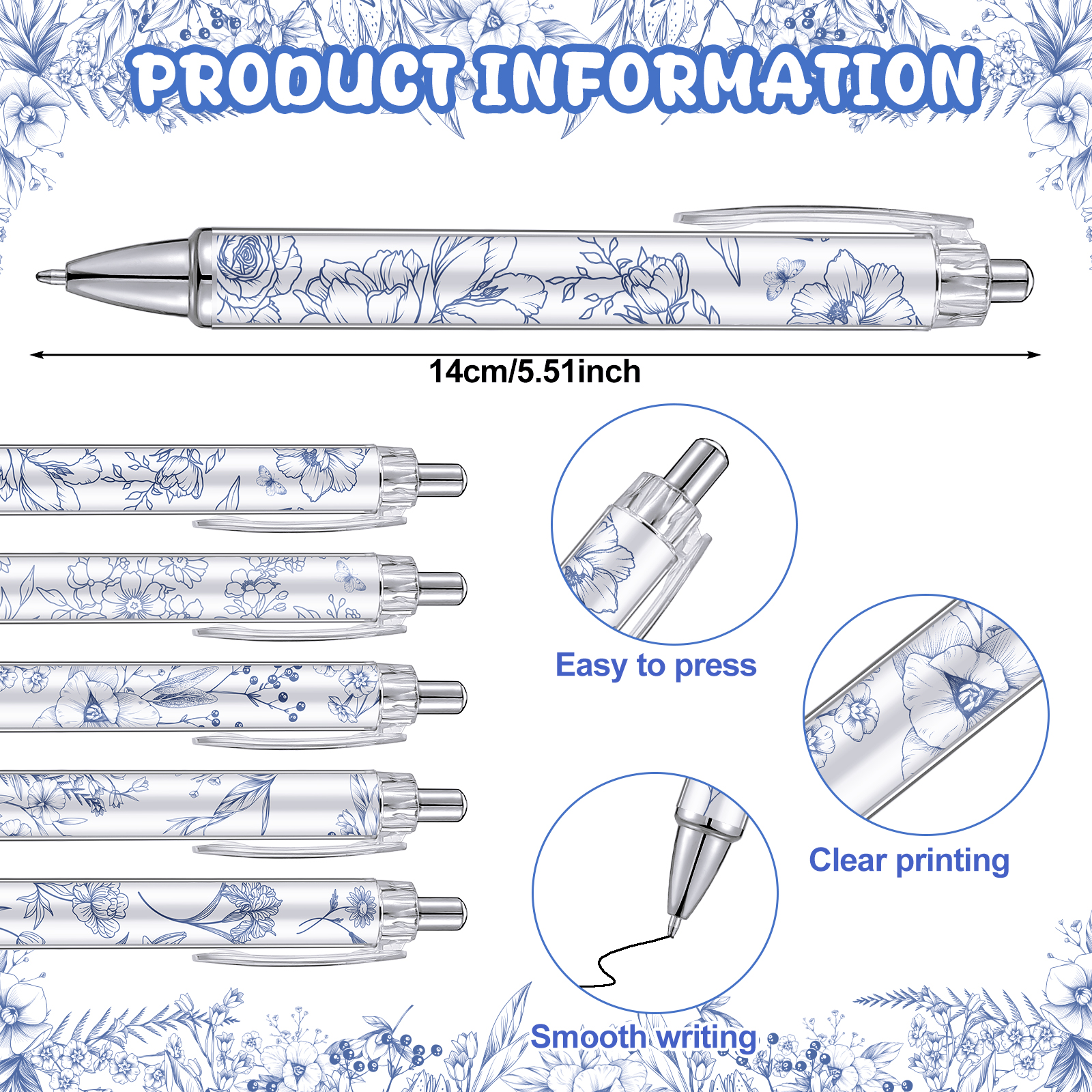 PRODUCT INFORMATION

14cm/5.51inch

Easy to press

Clear printing

Smooth writing