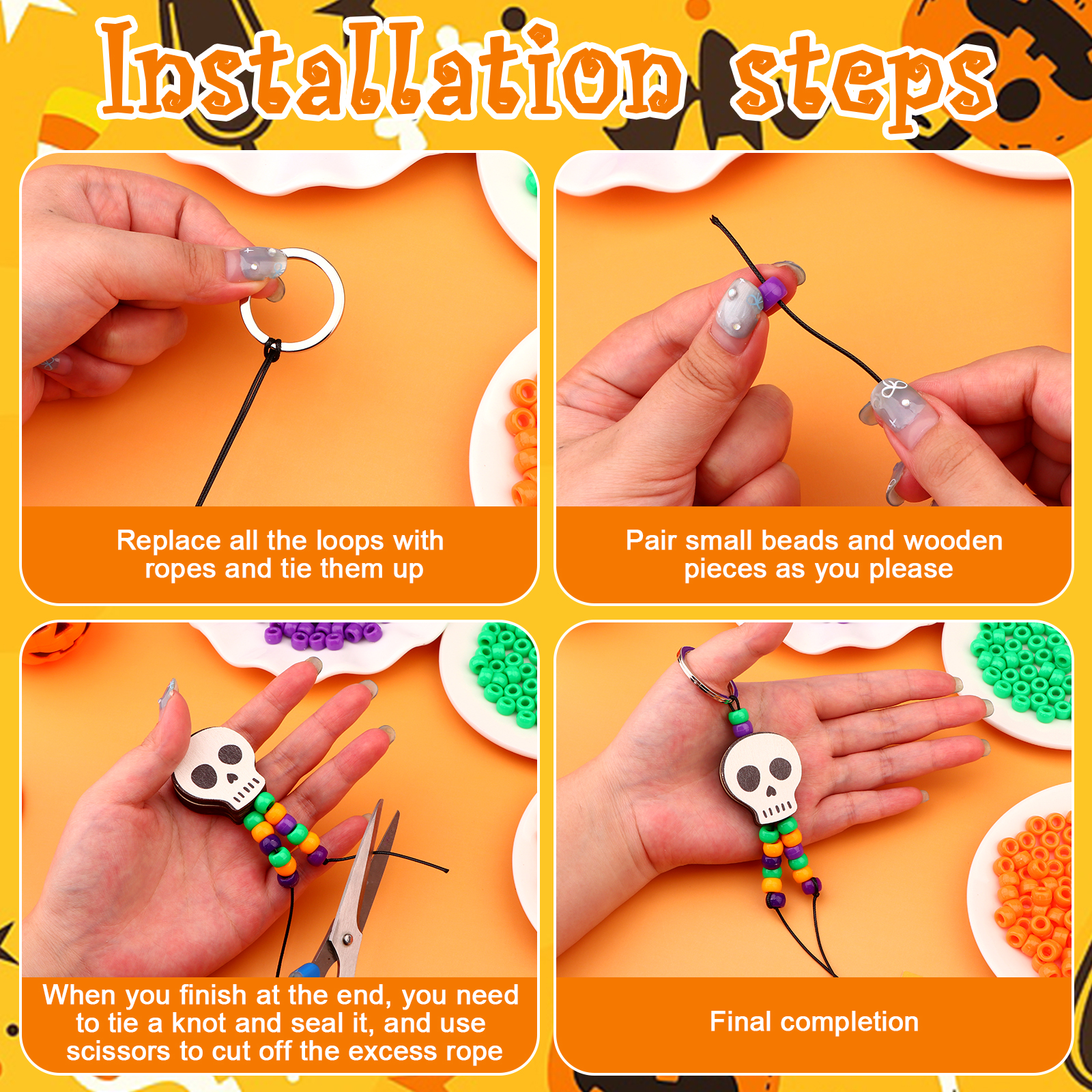 Installation steps

Replace all the loops with ropes and tie them up

Pair small beads and wooden pieces as you please

When you finish at the end, you need to tie a knot and seal it, and use scissors to cut off the excess rope

Final completion