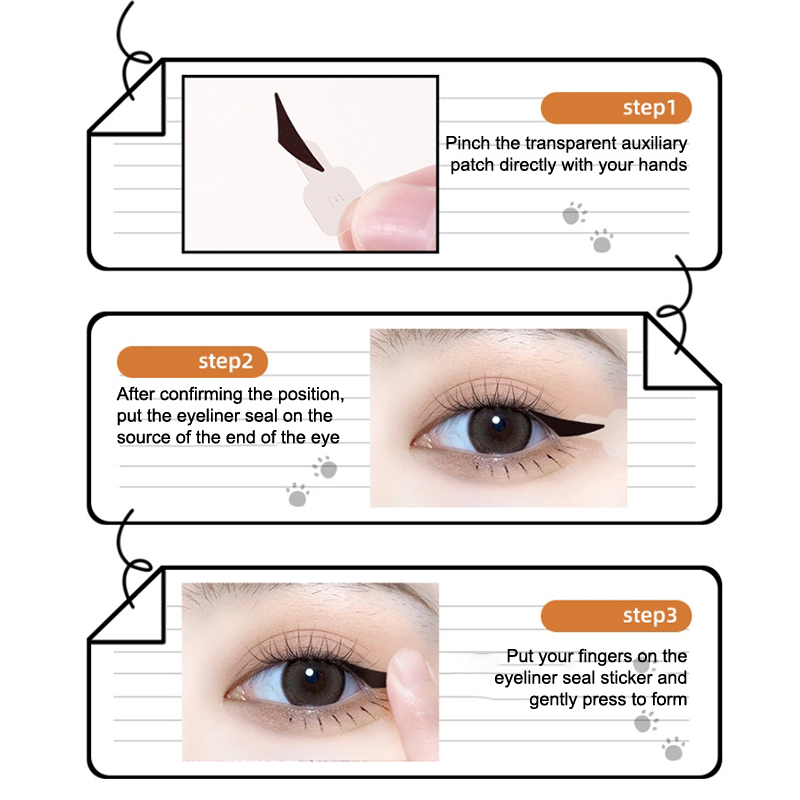 step1

Pinch the transparent auxiliary patch directly with your hands

step2

After confirming the position, put the eyeliner seal on the source of the end of the eye

step3

Put your fingers on the eyeliner seal sticker and gently press to form