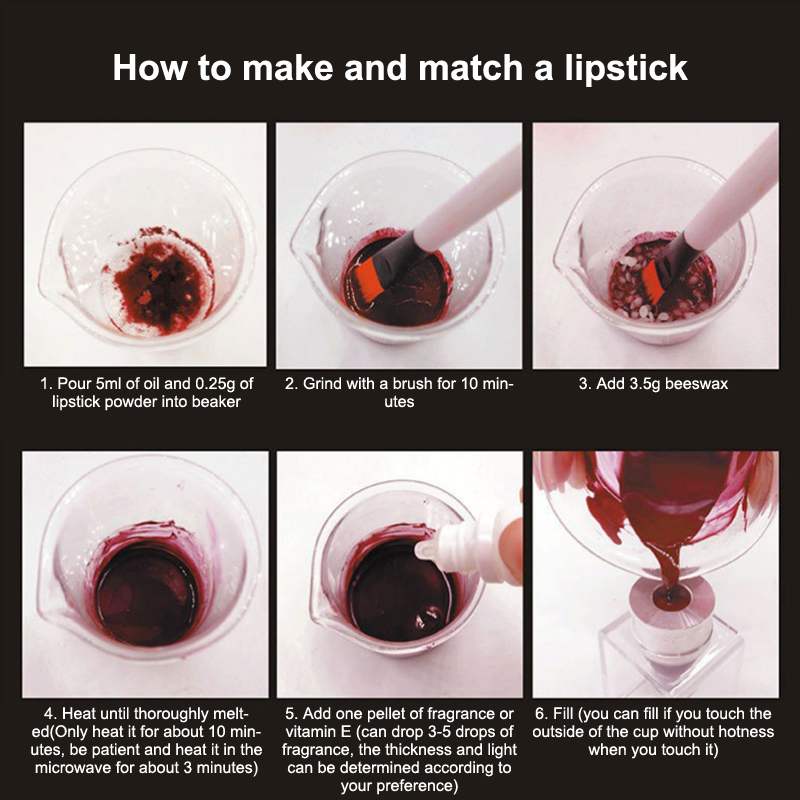 How to make and match a lipstick

1. Pour 5ml of oil and 0.25g of lipstick powder into beaker

2. Grind with a brush for 10 minutes

3. Add 3.5g beeswax

4. Heat until thoroughly melted(Only heat it for about 10 minutes, be patient and heat it in the microwave for about 3 minutes)

5. Add one pellet of fragrance or vitamin E (can drop 3-5 drops of fragrance, the thickness and light can be determined according to your preference)

6. Fill (you can fill if you touch the outside of the cup without hotness when you touch it)