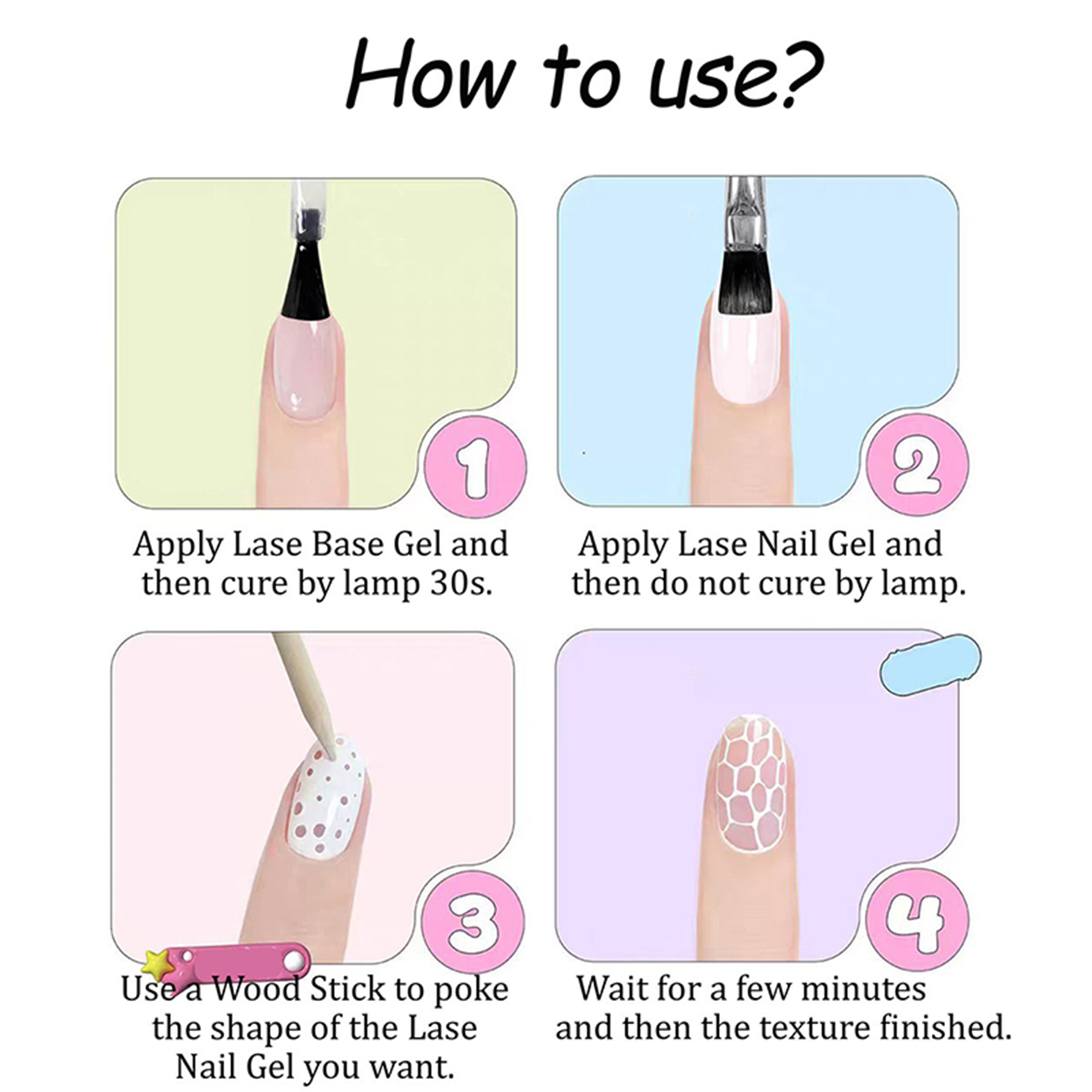 How to use?

1

Apply Lase Base Gel and then cure by lamp 30s.

2

Apply Lase Nail Gel and then do not cure by lamp.

3

Use a Wood Stick to poke the shape of the Lase Nail Gel you want.

4

Wait for a few minutes and then the texture finished.