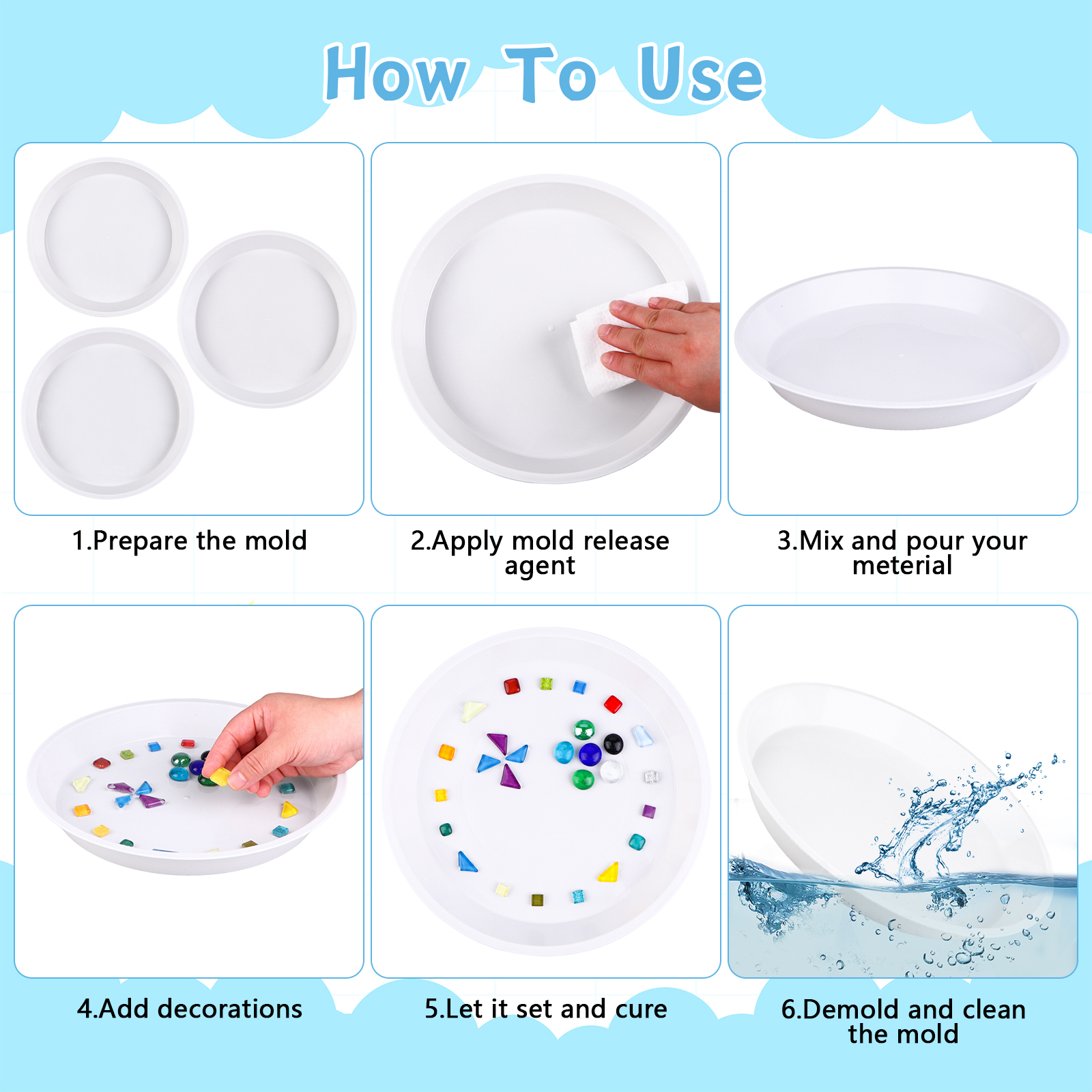 How To Use

1.Prepare the mold

2.Apply mold release agent

3.Mix and pour your meterial

4.Add decorations

5.Let it set and cure

6.Demold and clean the mold