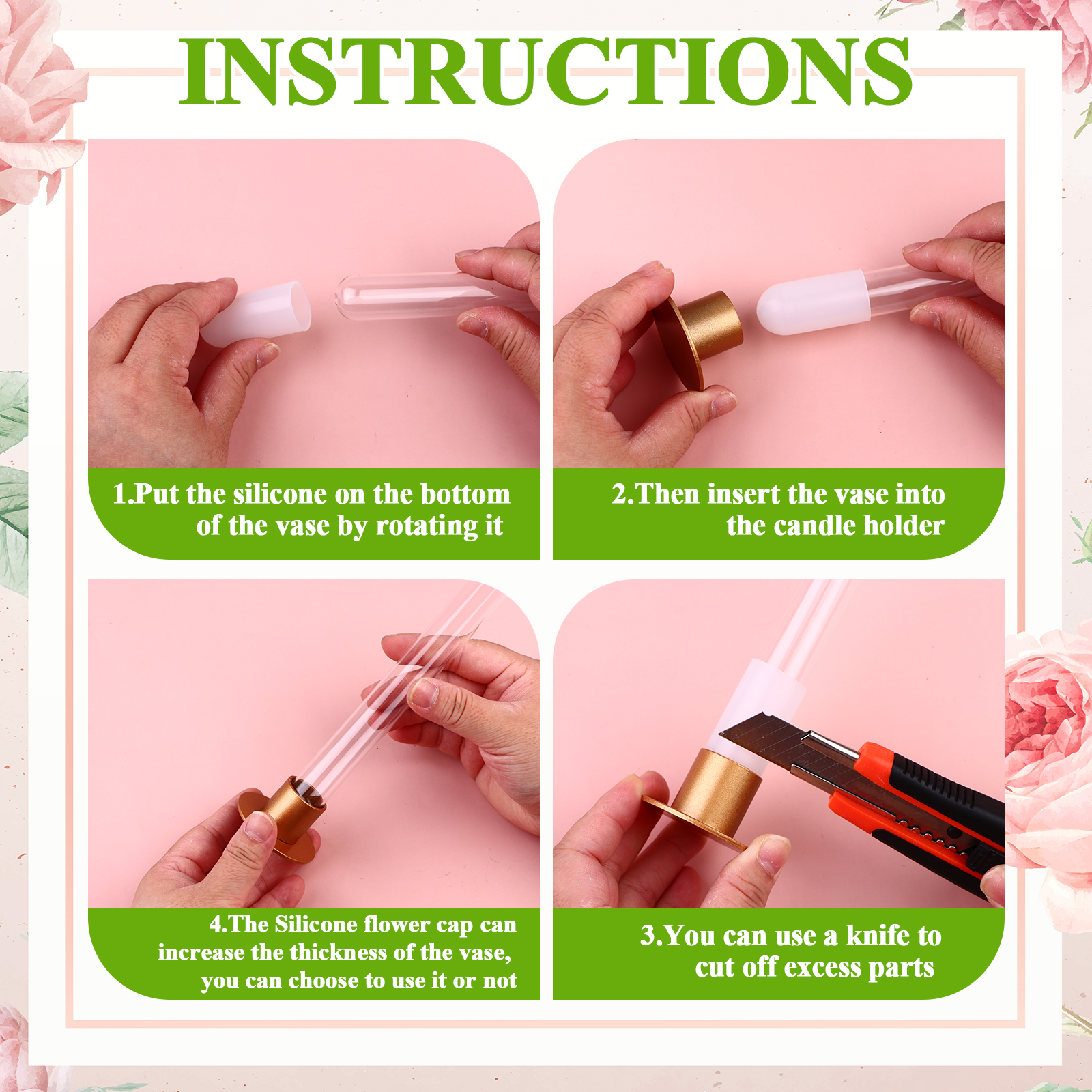 INSTRUCTIONS

1.Put the silicone on the bottom of the vase by rotating it

2.Then insert the vase into the candle holder

4.The Silicone flower cap can increase the thickness of the vase, you can choose to use it or not

3.You can use a knife to cut off excess parts