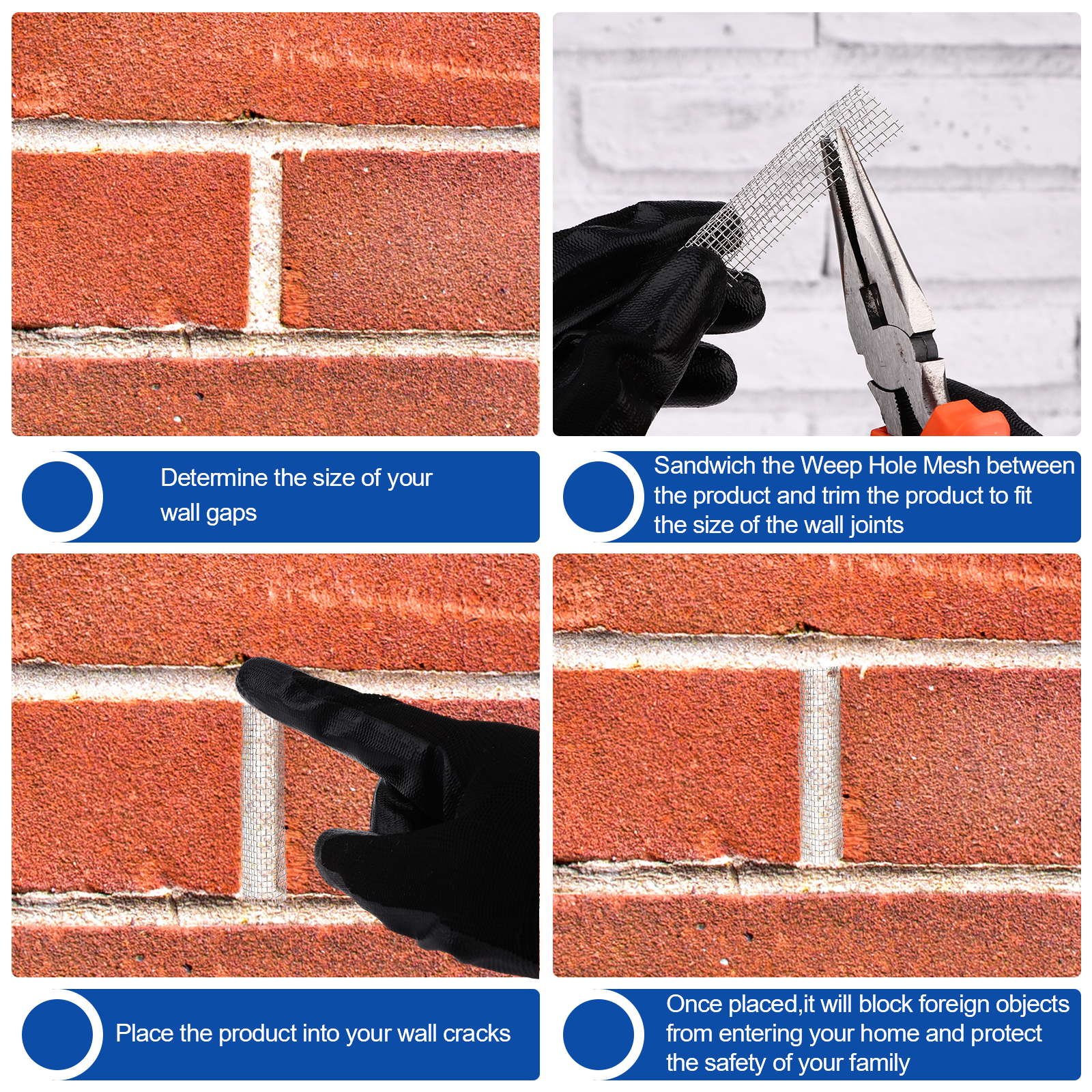 Determine the size of your wall gaps

Sandwich the Weep Hole Mesh between the product and trim the product to fit the size of the wall joints

Place the product into your wall cracks

Once placed,it will block foreign objects from entering your home and protect the safety of your family