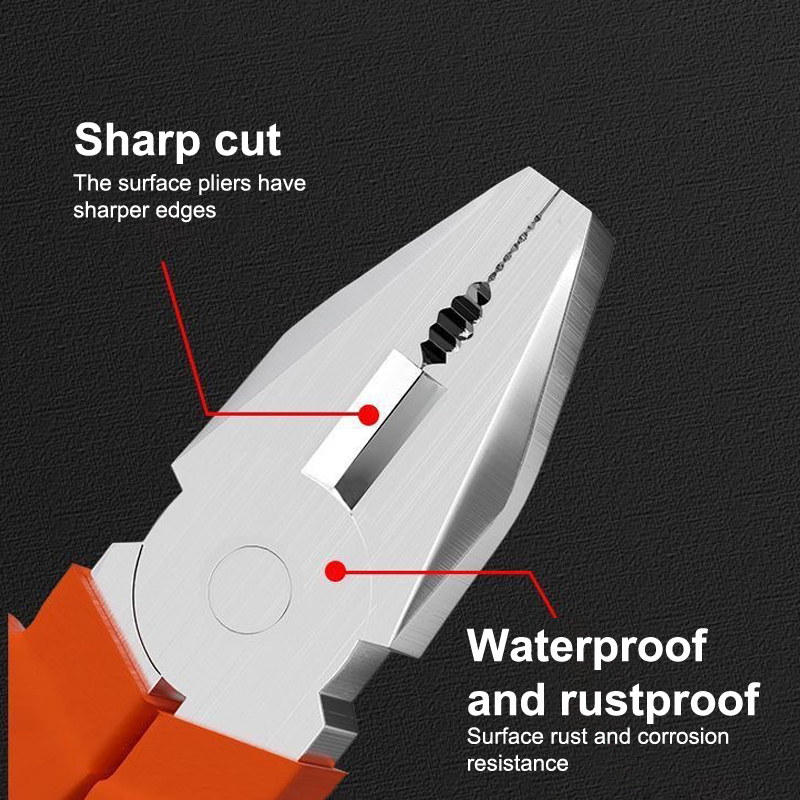 Sharp cut

The surface pliers have sharper edges

Waterproof and rustproof

Surface rust and corrosion resistance