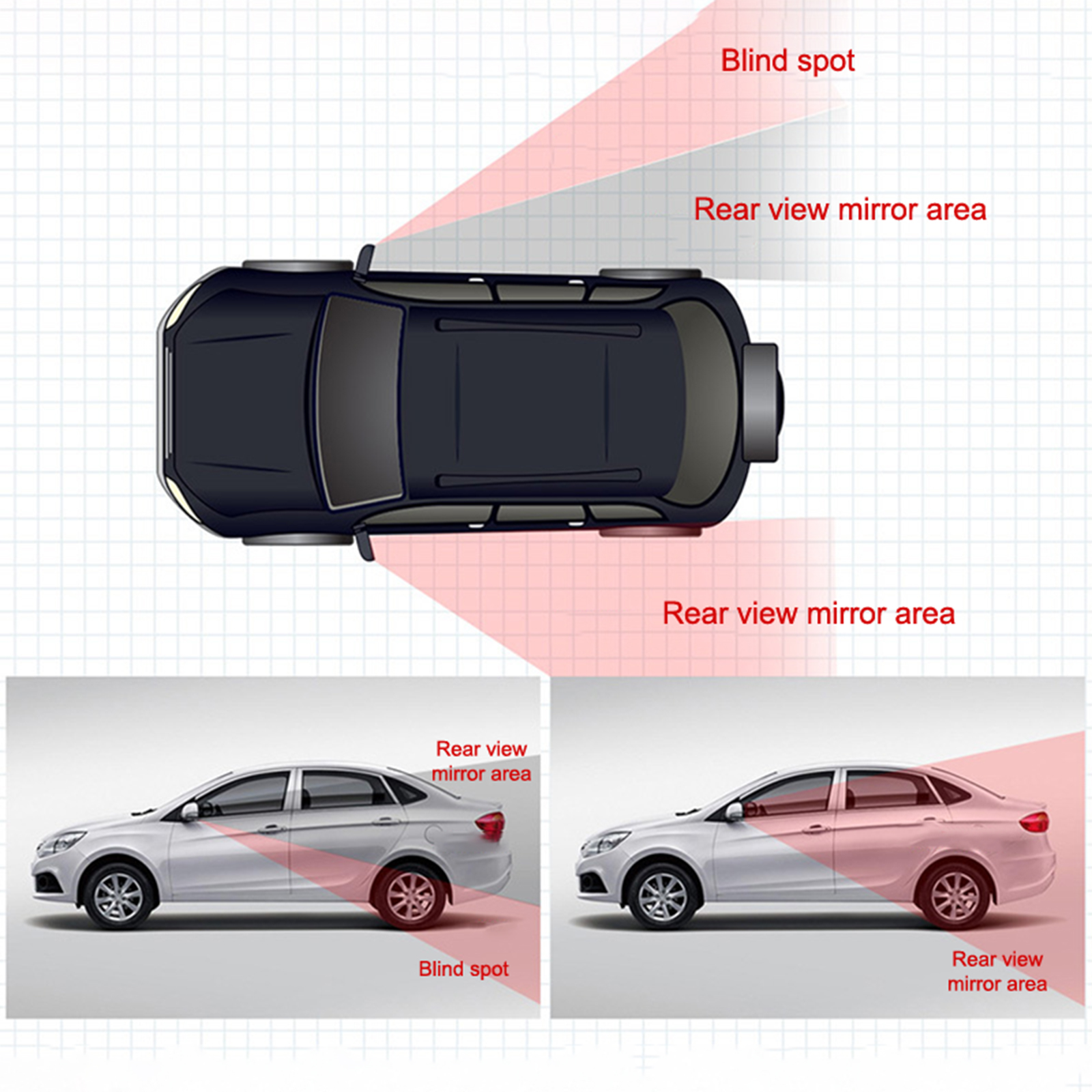 Blind spot

Rear view mirror area

Rear view mirror area

Rear view mirror area

Blind spot

Rear view mirror area