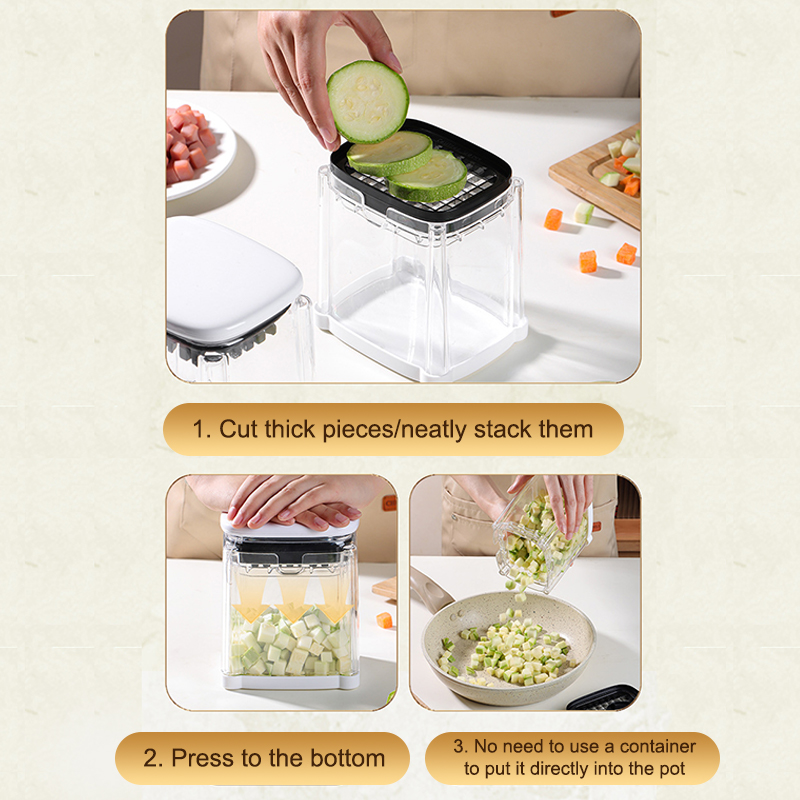 1. Cut thick pieces/neatly stack them

2. Press to the bottom

3. No need to use a container to put it directly into the pot