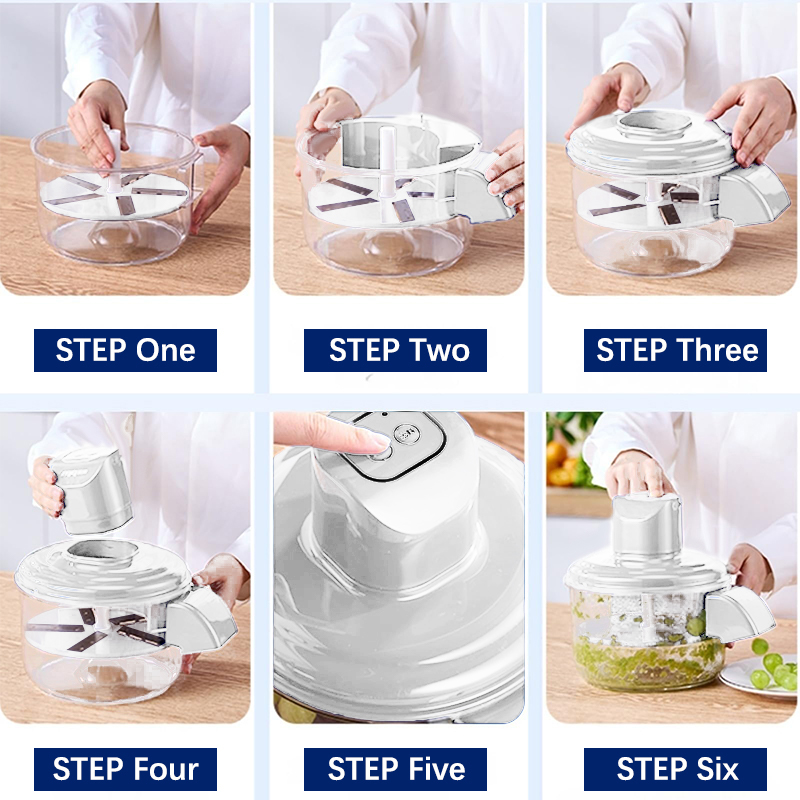 STEP One

STEP Two

STEP Three

STEP Four

STEP Five

STEP Six