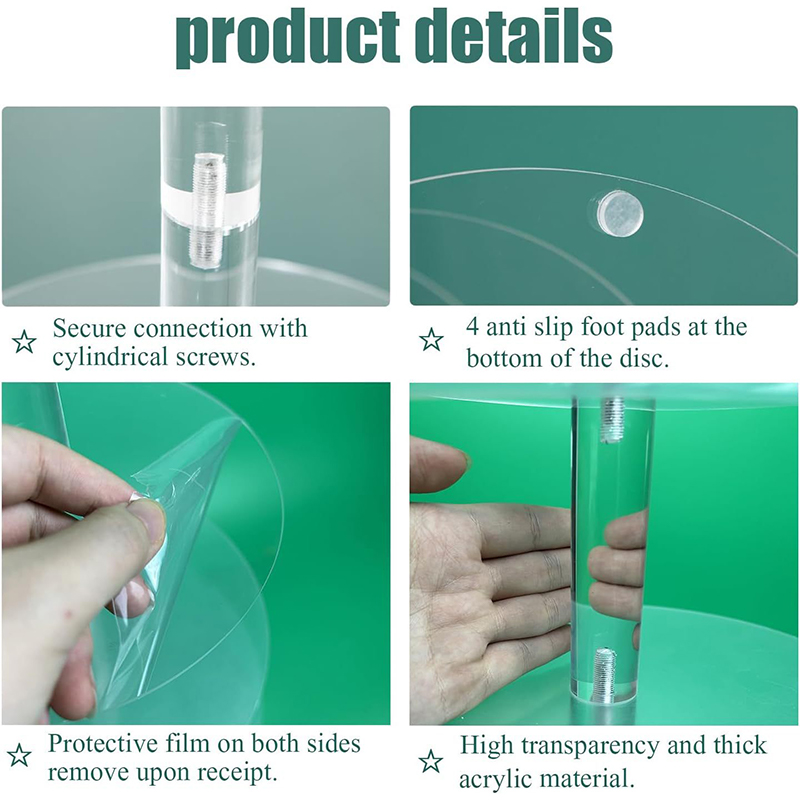 product details

☆ Secure connection with cylindrical screws.

☆ 4 anti slip foot pads at the bottom of the disc.

☆ Protective film on both sides remove upon receipt.

☆ High transparency and thick acrylic material.