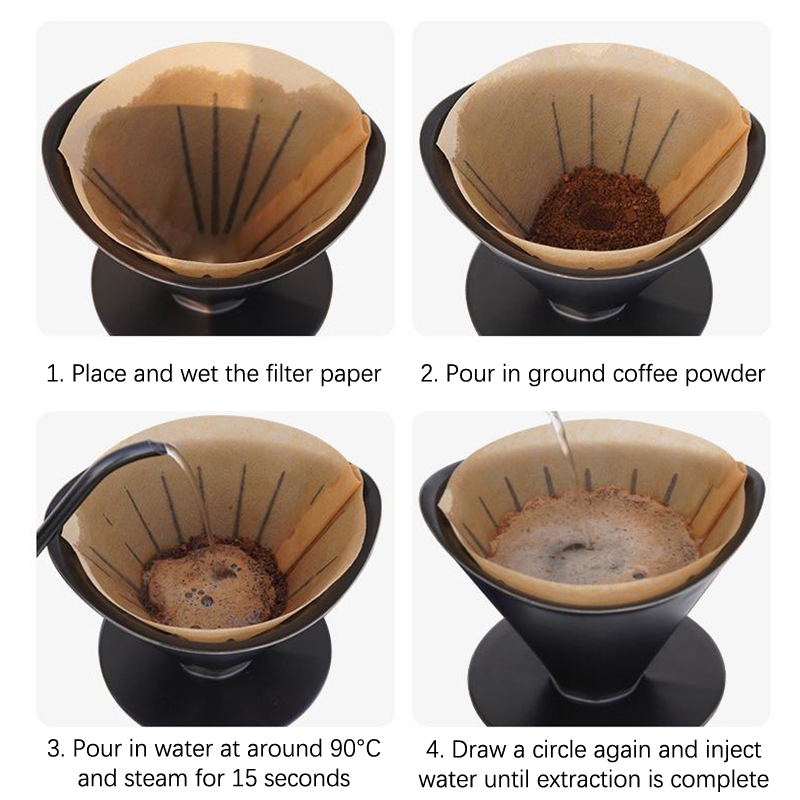 1. Place and wet the filter paper

2. Pour in ground coffee powder

3. Pour in water at around 90°C and steam for 15 seconds

4. Draw a circle again and inject water until extraction is complete